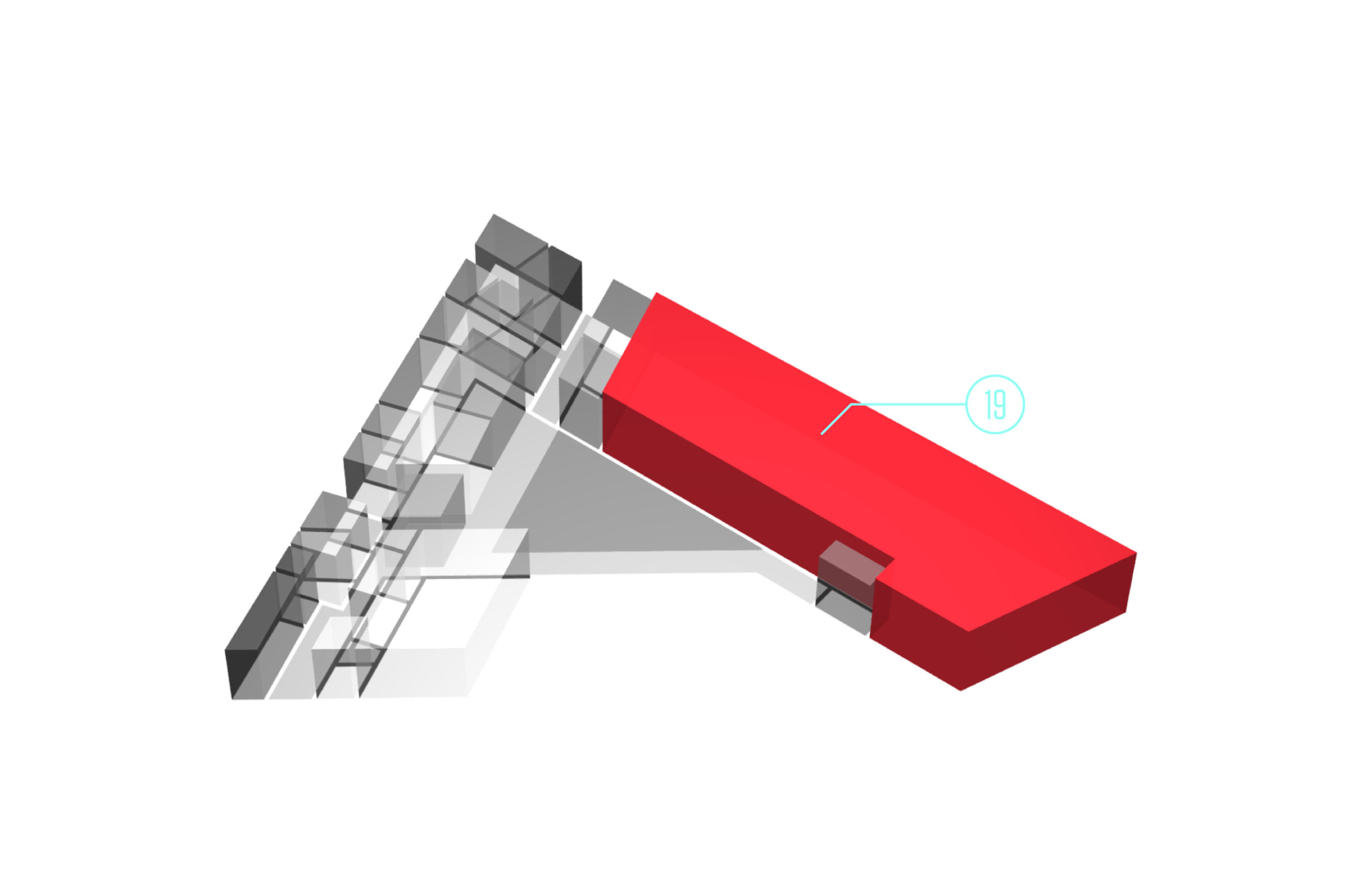 19