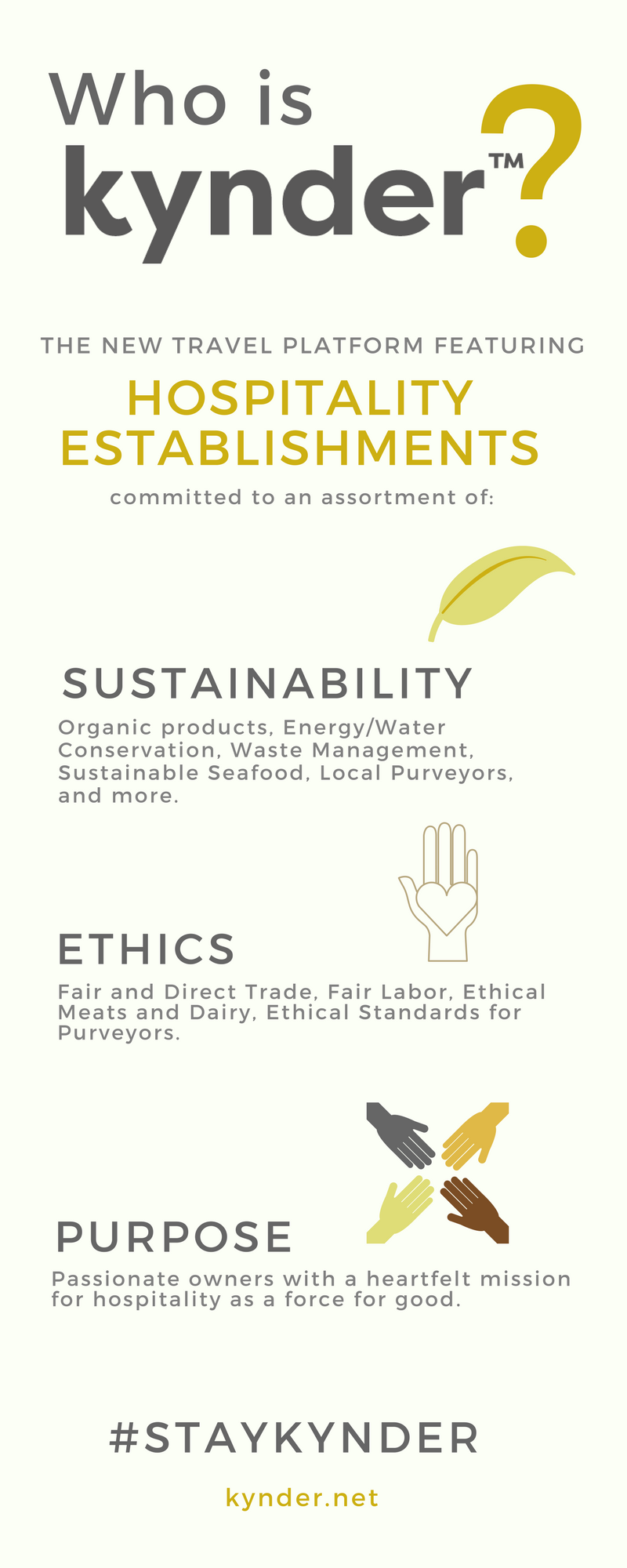 Who is
kynder™?

THE NEW TRAVEL PLATFORM FEATURING
HOSPITALITY ESTABLISHMENTS
committed to an assortment of:

SUSTAINABILITY
Organic products, Energy/Water Conservation, Waste Management, Sustainable Seafood, Local Purveyors, and more.

ETHICS
Fair and Direct Trade, Fair Labor, Ethical Meats and Dairy, Ethical Standards for Purveyors.

PURPOSE
Passionate owners with a heartfelt mission for hospitality as a force for good.

#STAYKYNDER

kynder.net