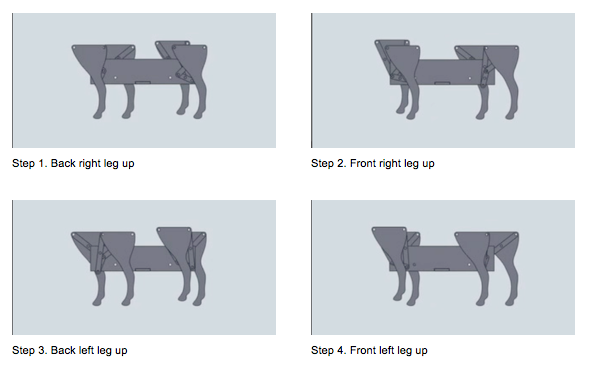 Step 1. Back right leg up

Step 2. Front right leg up

Step 3. Back left leg up

Step 4. Front left leg up