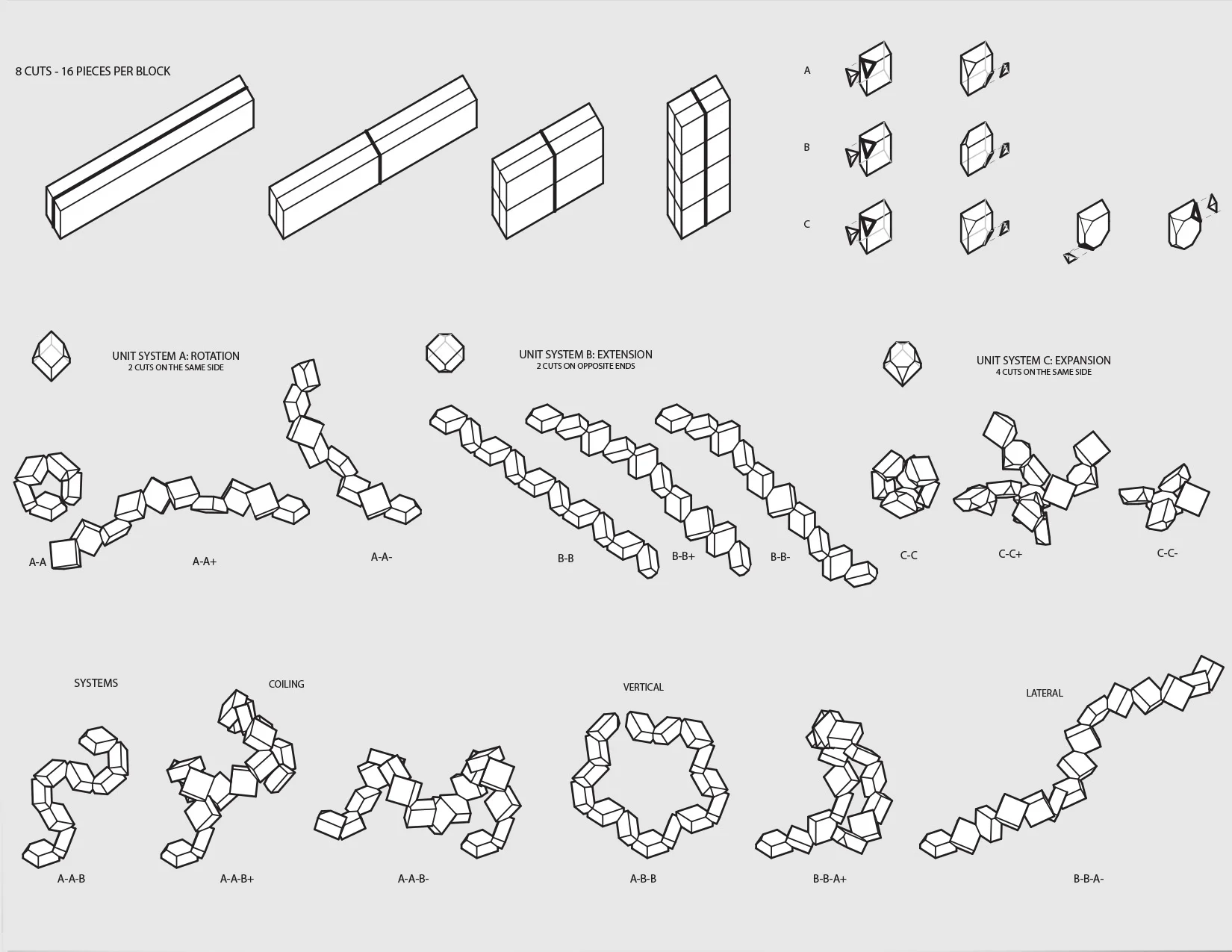 8 CUTS - 16 PIECES PER BLOCK

A

B

C

UNIT SYSTEM A: ROTATION
2 CUTS ON THE SAME SIDE

UNIT SYSTEM B: EXTENSION
2 CUTS ON OPPOSITE ENDS

UNIT SYSTEM C: EXPANSION
4 CUTS ON THE SAME SIDE

A-A

A-A+

A-A-

B-B

B-B+

B-B-

C-C

C-C+

C-C-

SYSTEMS

COILING

VERTICAL

LATERAL

A-A-B

A-A-B+

A-A-B-

A-B-B

B-B-A+

B-B-A-