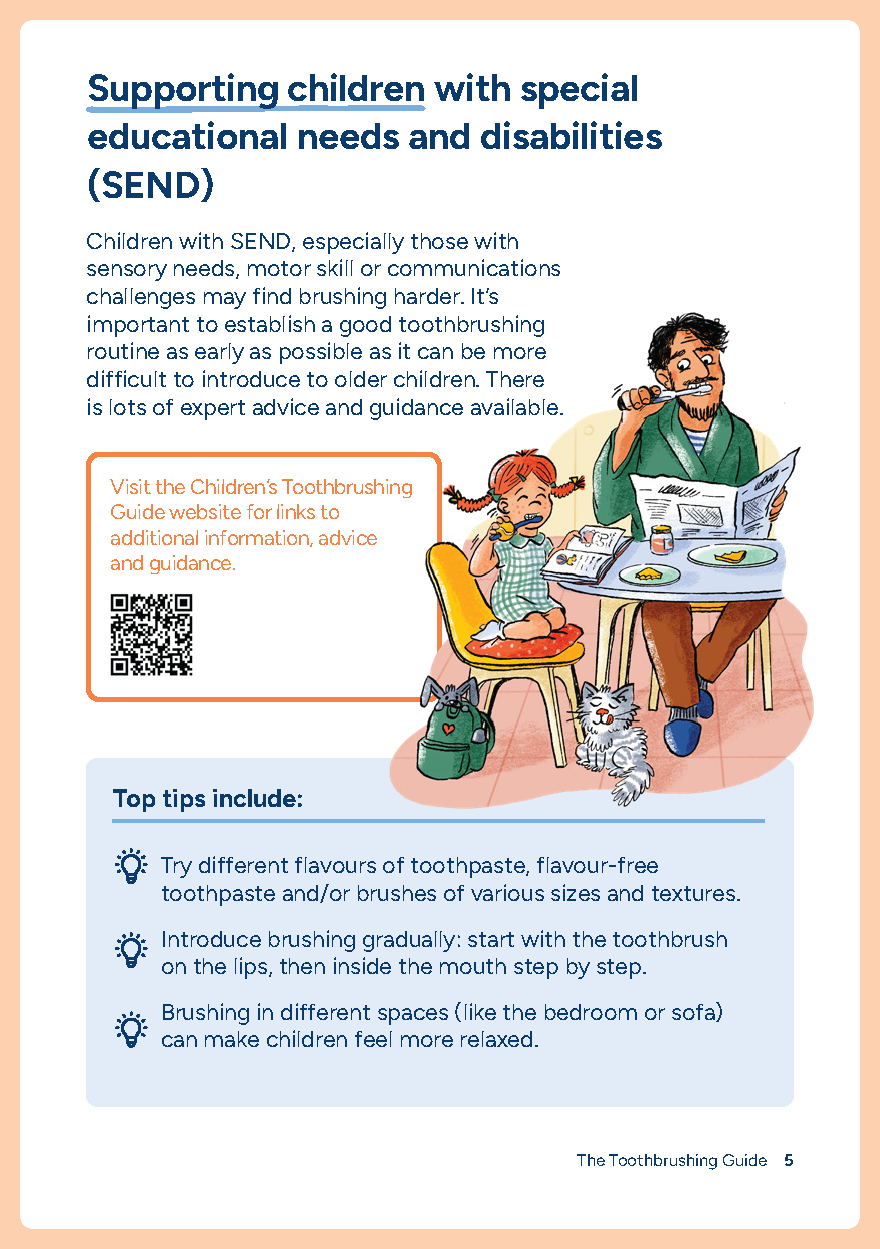 Supporting children with special educational needs and disabilities (SEND)

Children with SEND, especially those with sensory needs, motor skill or communications challenges may find brushing harder. It's important to establish a good toothbrushing routine as early as possible as it can be more difficult to introduce to older children. There is lots of expert advice and guidance available.

Visit the Children's Toothbrushing Guide website for links to additional information, advice and guidance.

Top tips include:

Try different flavours of toothpaste, flavour-free toothpaste and/or brushes of various sizes and textures.

Introduce brushing gradually: start with the toothbrush on the lips, then inside the mouth step by step.

Brushing in different spaces (like the bedroom or sofa) can make children feel more relaxed.

The Toothbrushing Guide 5