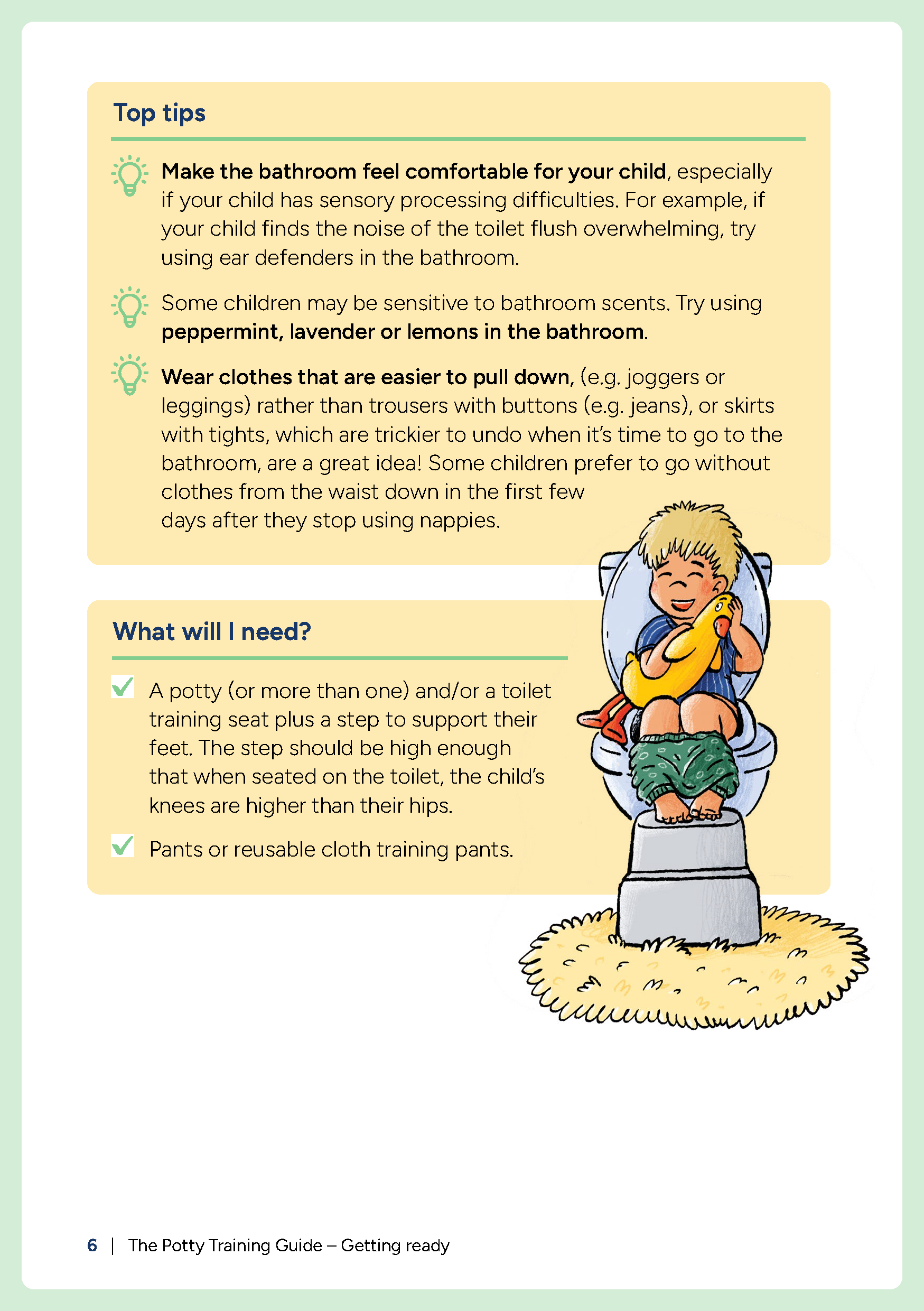 Top tips

Make the bathroom feel comfortable for your child, especially if your child has sensory processing difficulties. For example, if your child finds the noise of the toilet flush overwhelming, try using ear defenders in the bathroom.

Some children may be sensitive to bathroom scents. Try using peppermint, lavender or lemons in the bathroom.

Wear clothes that are easier to pull down, (e.g. joggers or leggings) rather than trousers with buttons (e.g. jeans), or skirts with tights, which are trickier to undo when it's time to go to the bathroom, are a great idea! Some children prefer to go without clothes from the waist down in the first few days after they stop using nappies.

What will I need?

A potty (or more than one) and/or a toilet training seat plus a step to support their feet. The step should be high enough that when seated on the toilet, the child's knees are higher than their hips.

Pants or reusable cloth training pants.

6 | The Potty Training Guide – Getting ready