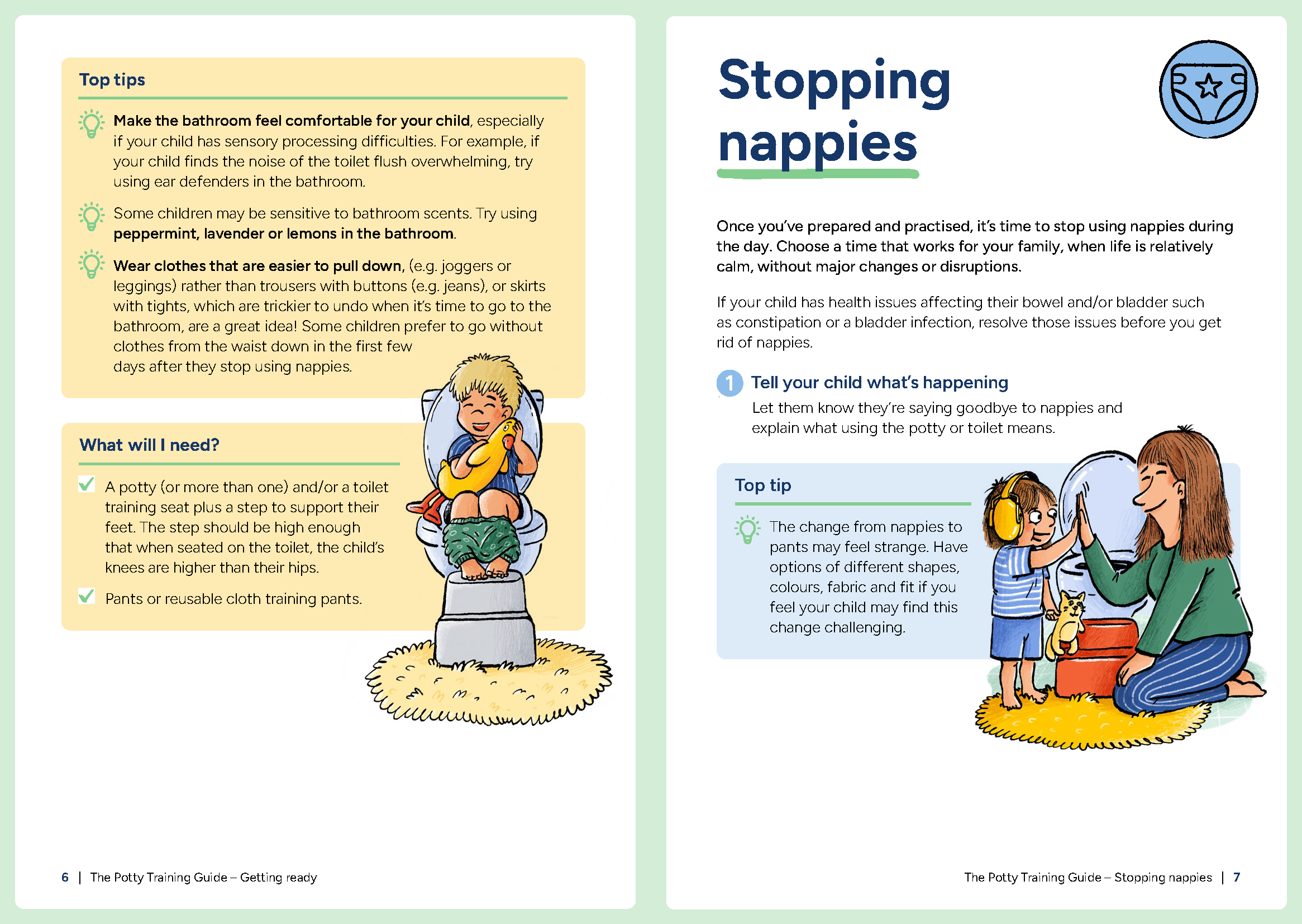 Top tips

Make the bathroom feel comfortable for your child, especially if your child has sensory processing difficulties. For example, if your child finds the noise of the toilet flush overwhelming, try using ear defenders in the bathroom.

Some children may be sensitive to bathroom scents. Try using peppermint, lavender or lemons in the bathroom.

Wear clothes that are easier to pull down, (e.g. joggers or leggings) rather than trousers with buttons (e.g. jeans), or skirts with tights, which are trickier to undo when it's time to go to the bathroom, are a great idea! Some children prefer to go without clothes from the waist down in the first few days after they stop using nappies.

What will I need?

A potty (or more than one) and/or a toilet training seat plus a step to support their feet. The step should be high enough that when seated on the toilet, the child's knees are higher than their hips.

Pants or reusable cloth training pants.

6 | The Potty Training Guide – Getting ready

Stopping nappies

Once you've prepared and practised, it's time to stop using nappies during the day. Choose a time that works for your family, when life is relatively calm, without major changes or disruptions.

If your child has health issues affecting their bowel and/or bladder such as constipation or a bladder infection, resolve those issues before you get rid of nappies.

1 Tell your child what's happening

Let them know they're saying goodbye to nappies and explain what using the potty or toilet means.

Top tip

The change from nappies to pants may feel strange. Have options of different shapes, colours, fabric and fit if you feel your child may find this change challenging.

The Potty Training Guide – Stopping nappies | 7