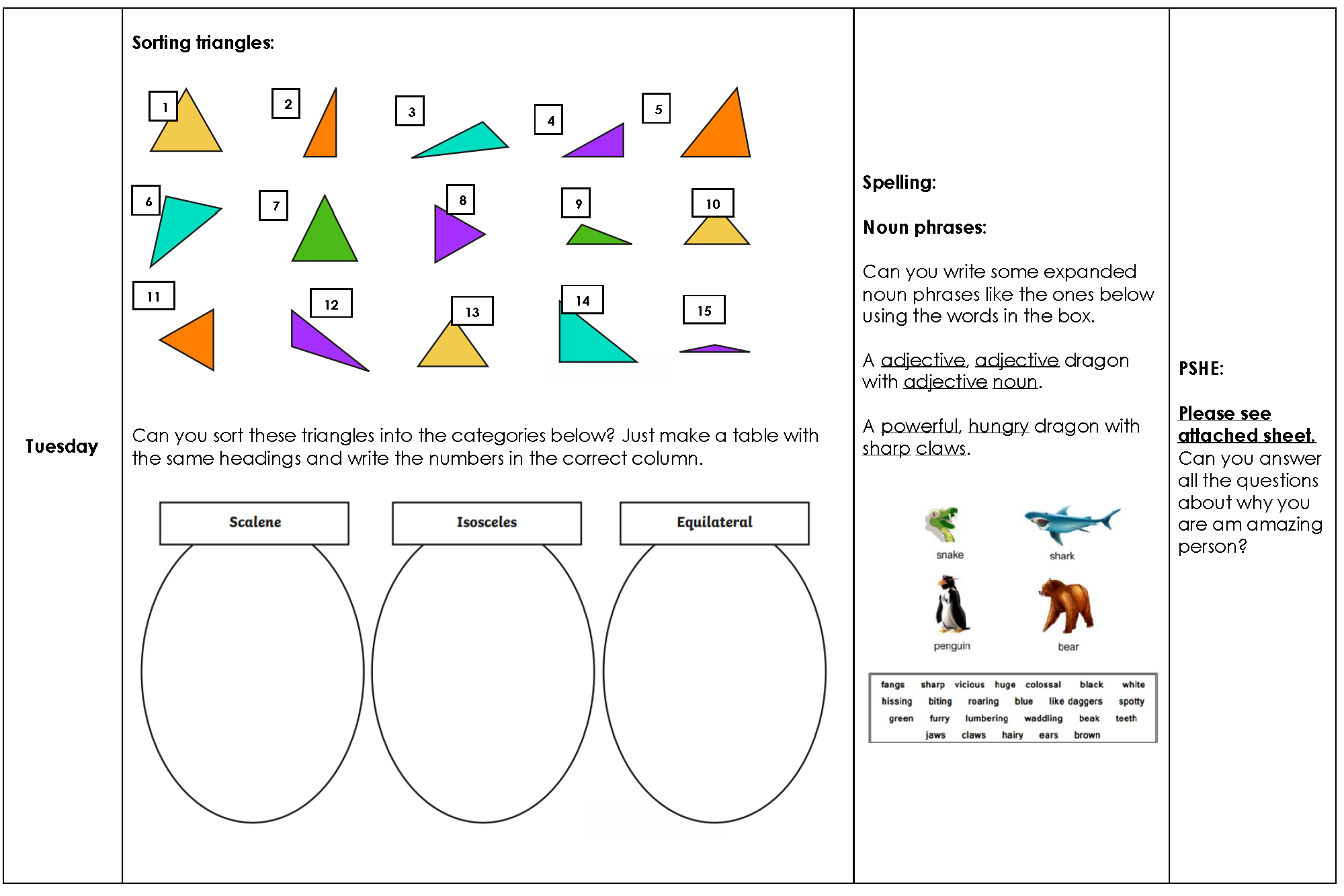 Tuesday

Sorting triangles:

1 2 3 4 5
6 7 8 9 10
11 12 13 14 15

Can you sort these triangles into the categories below? Just make a table with the same headings and write the numbers in the correct column.

Scalene Isosceles Equilateral

Spelling:

Noun phrases:

Can you write some expanded noun phrases like the ones below using the words in the box.

A adjective, adjective dragon with adjective noun.

A powerful, hungry dragon with sharp claws.

snake shark
penguin bear

fangs sharp vicious huge colossal black white
hissing biting roaring blue like daggers spotty
green furry lumbering waddling beak teeth
jaws claws hairy ears brown

PSHE:

Please see attached sheet.
Can you answer all the questions about why you are am amazing person?