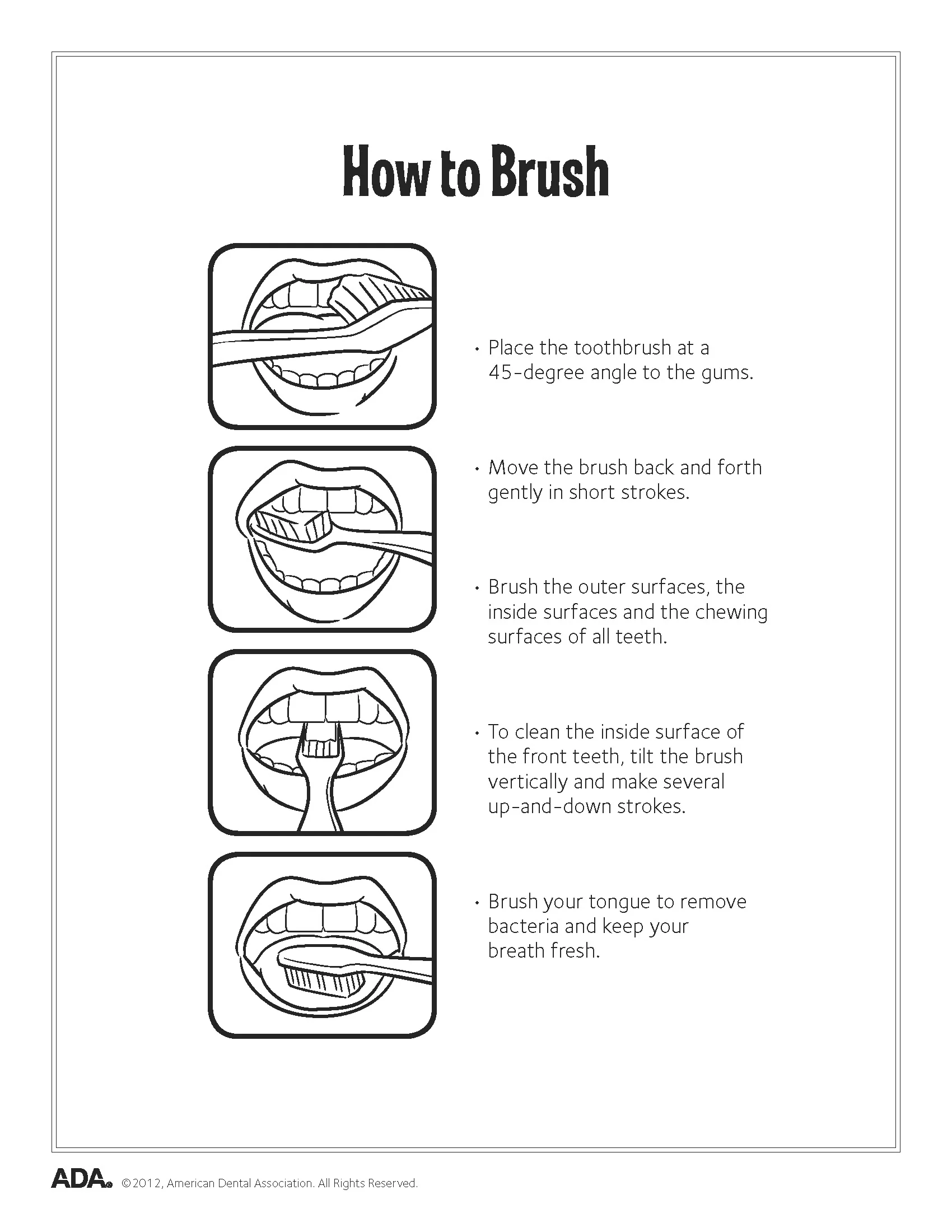 How to Brush

• Place the toothbrush at a 45-degree angle to the gums.

• Move the brush back and forth gently in short strokes.

• Brush the outer surfaces, the inside surfaces and the chewing surfaces of all teeth.

• To clean the inside surface of the front teeth, tilt the brush vertically and make several up-and-down strokes.

• Brush your tongue to remove bacteria and keep your breath fresh.

ADA® ©2012, American Dental Association. All Rights Reserved.