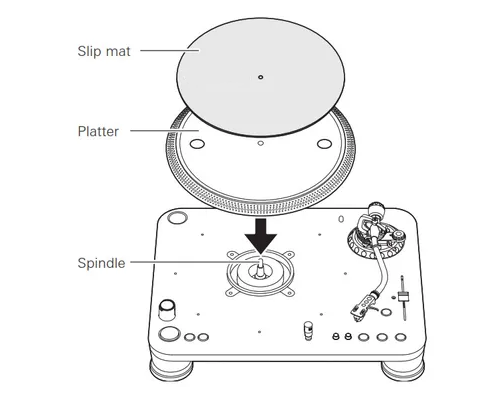 Slip mat

Platter

Spindle