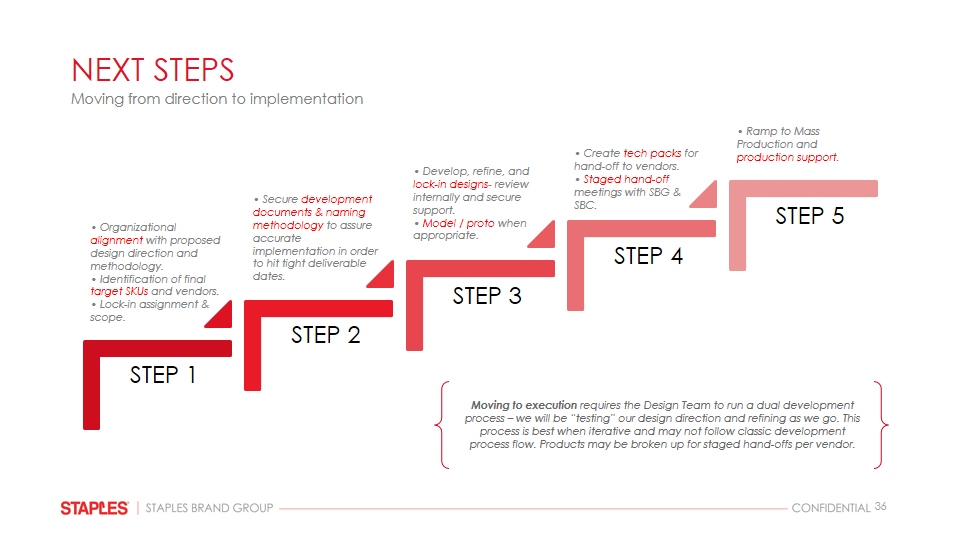 NEXT STEPS
Moving from direction to implementation

• Organizational alignment with proposed design direction and methodology.
• Identification of final target SKUs and vendors.
• Lock-in assignment & scope.

STEP 1

• Secure development documents & naming methodology to assure accurate implementation in order to hit tight deliverable dates.

STEP 2

• Develop, refine, and lock-in designs- review internally and secure support.
• Model / proto when appropriate.

STEP 3

• Create tech packs for hand-off to vendors.
• Staged hand-off meetings with SBG & SBC.

STEP 4

• Ramp to Mass Production and production support.

STEP 5

Moving to execution requires the Design Team to run a dual development process – we will be "testing" our design direction and refining as we go. This process is best when iterative and may not follow classic development process flow. Products may be broken up for staged hand-offs per vendor.

STAPLES | STAPLES BRAND GROUP

CONFIDENTIAL 36