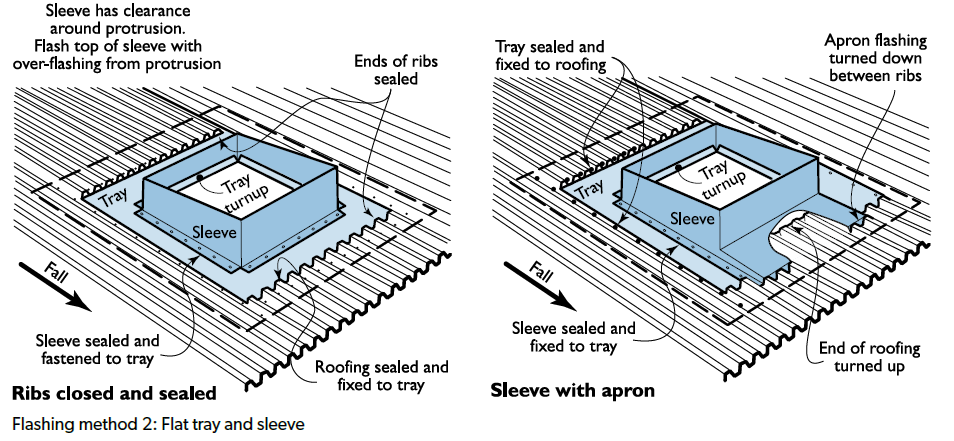 Sleeve has clearance around protrusion. Flash top of sleeve with over-flashing from protrusion

Ends of ribs sealed

Tray

Tray turnup

Sleeve

Fall

Sleeve sealed and fastened to tray

Roofing sealed and fixed to tray

Ribs closed and sealed

Tray sealed and fixed to roofing

Apron flashing turned down between ribs

Tray

Tray turnup

Sleeve

Fall

Sleeve sealed and fixed to tray

End of roofing turned up

Sleeve with apron

Flashing method 2: Flat tray and sleeve