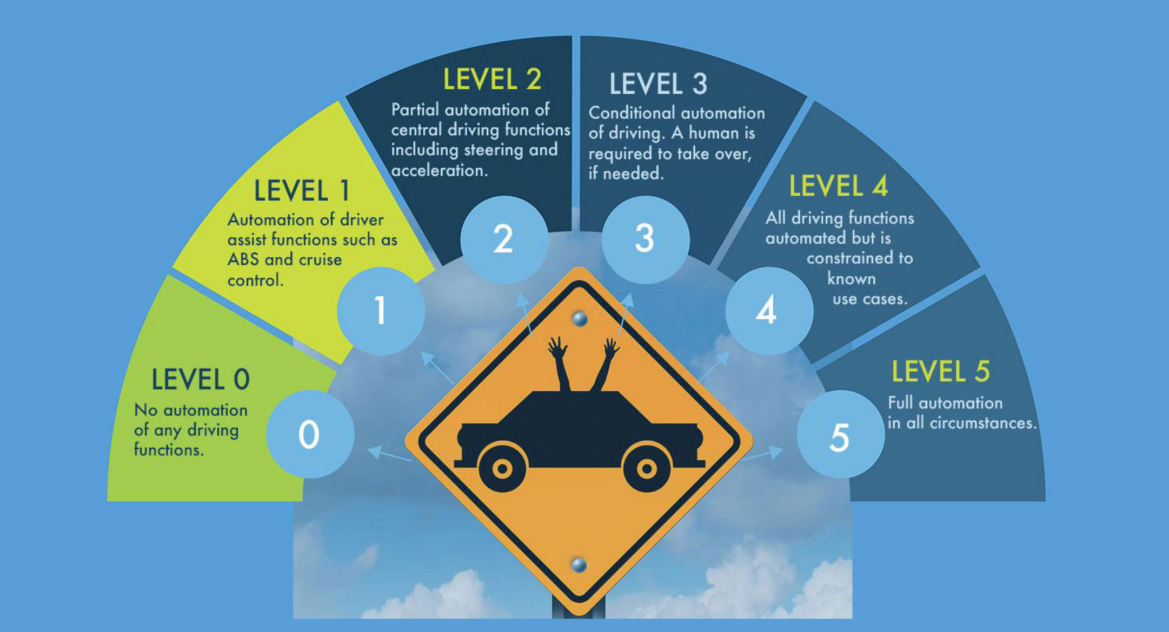 LEVEL 0
No automation of any driving functions.

0

LEVEL 1
Automation of driver assist functions such as ABS and cruise control.

1

LEVEL 2
Partial automation of central driving functions including steering and acceleration.

2

LEVEL 3
Conditional automation of driving. A human is required to take over, if needed.

3

LEVEL 4
All driving functions automated but is constrained to known use cases.

4

LEVEL 5
Full automation in all circumstances.

5