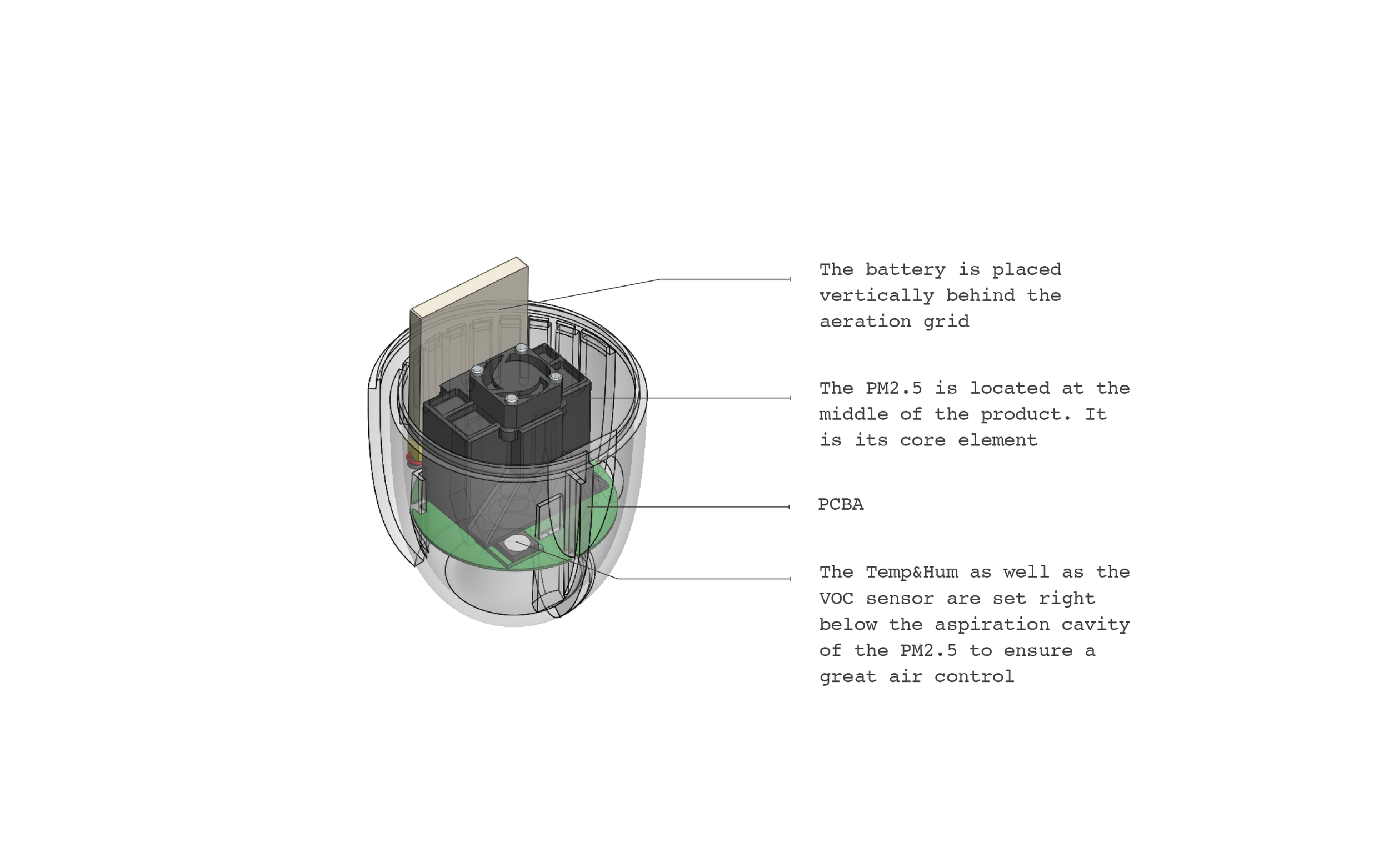 The battery is placed vertically behind the aeration grid

The PM2.5 is located at the middle of the product. It is its core element

PCBA

The Temp&Hum as well as the VOC sensor are set right below the aspiration cavity of the PM2.5 to ensure a great air control