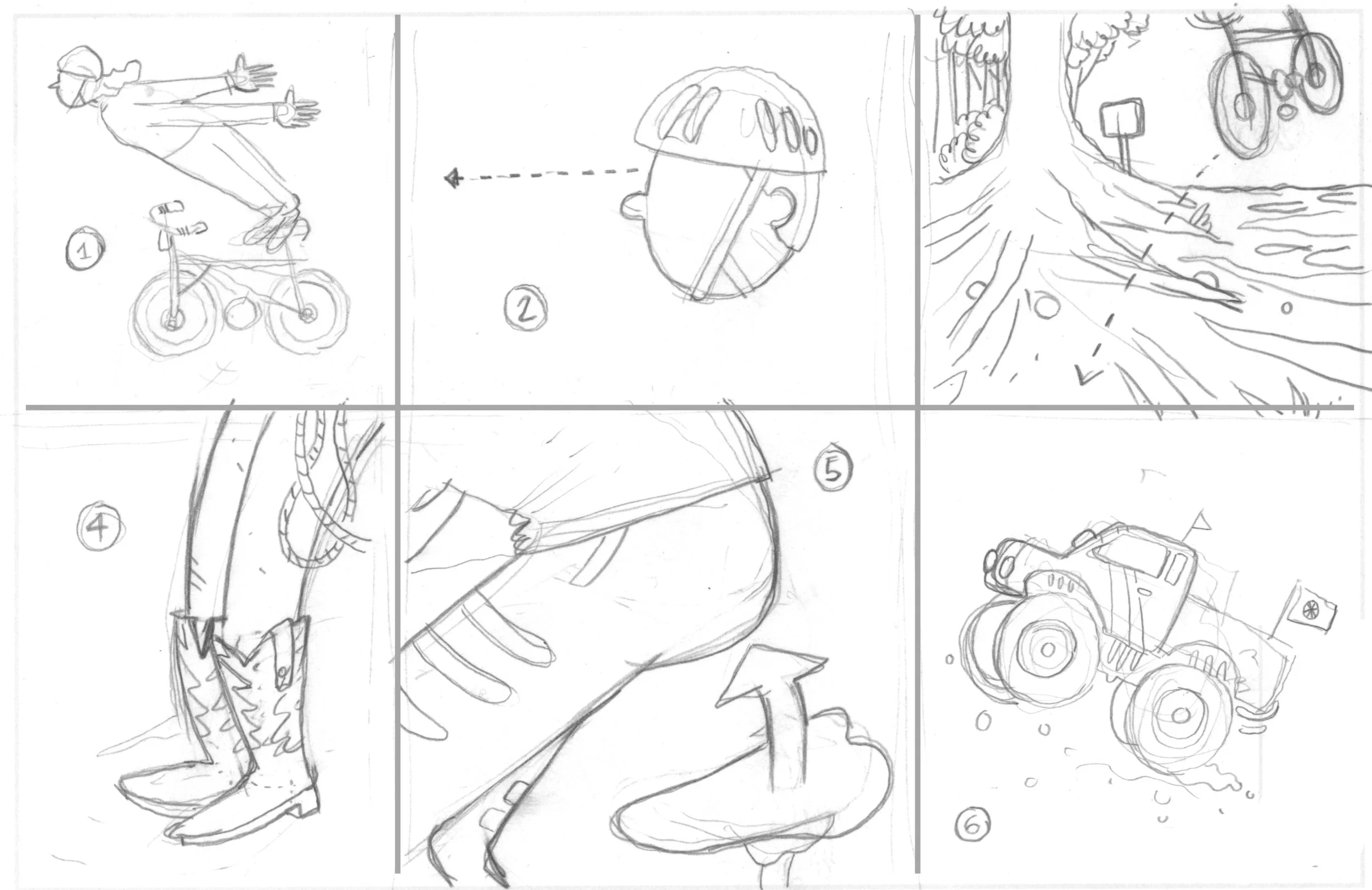 1

2

4

5

6