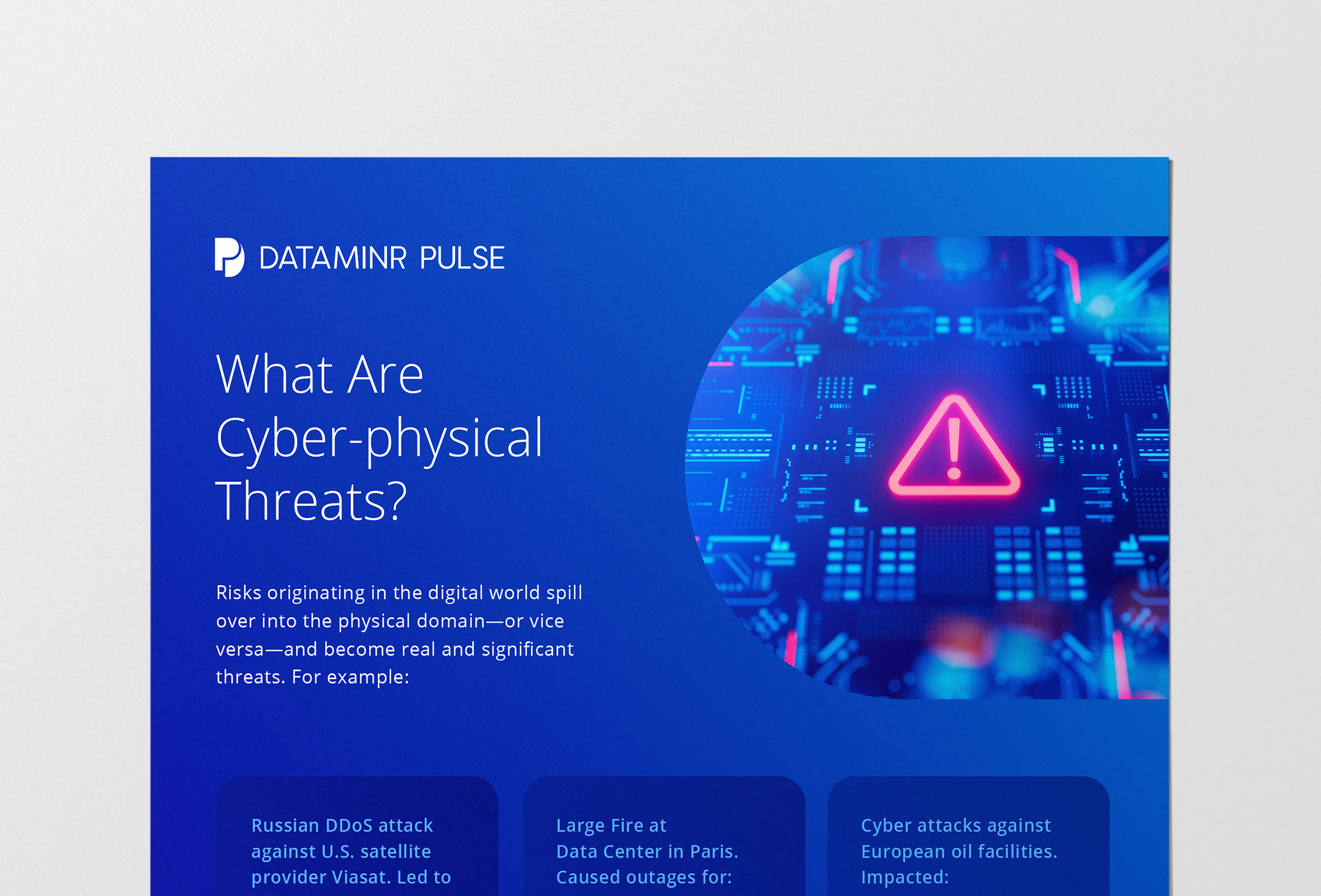 DATAMINR PULSE

What Are Cyber-physical Threats?

Risks originating in the digital world spill over into the physical domain—or vice versa—and become real and significant threats. For example:

Russian DDoS attack against U.S. satellite provider Viasat. Led to

Large Fire at Data Center in Paris. Caused outages for:

Cyber attacks against European oil facilities. Impacted: