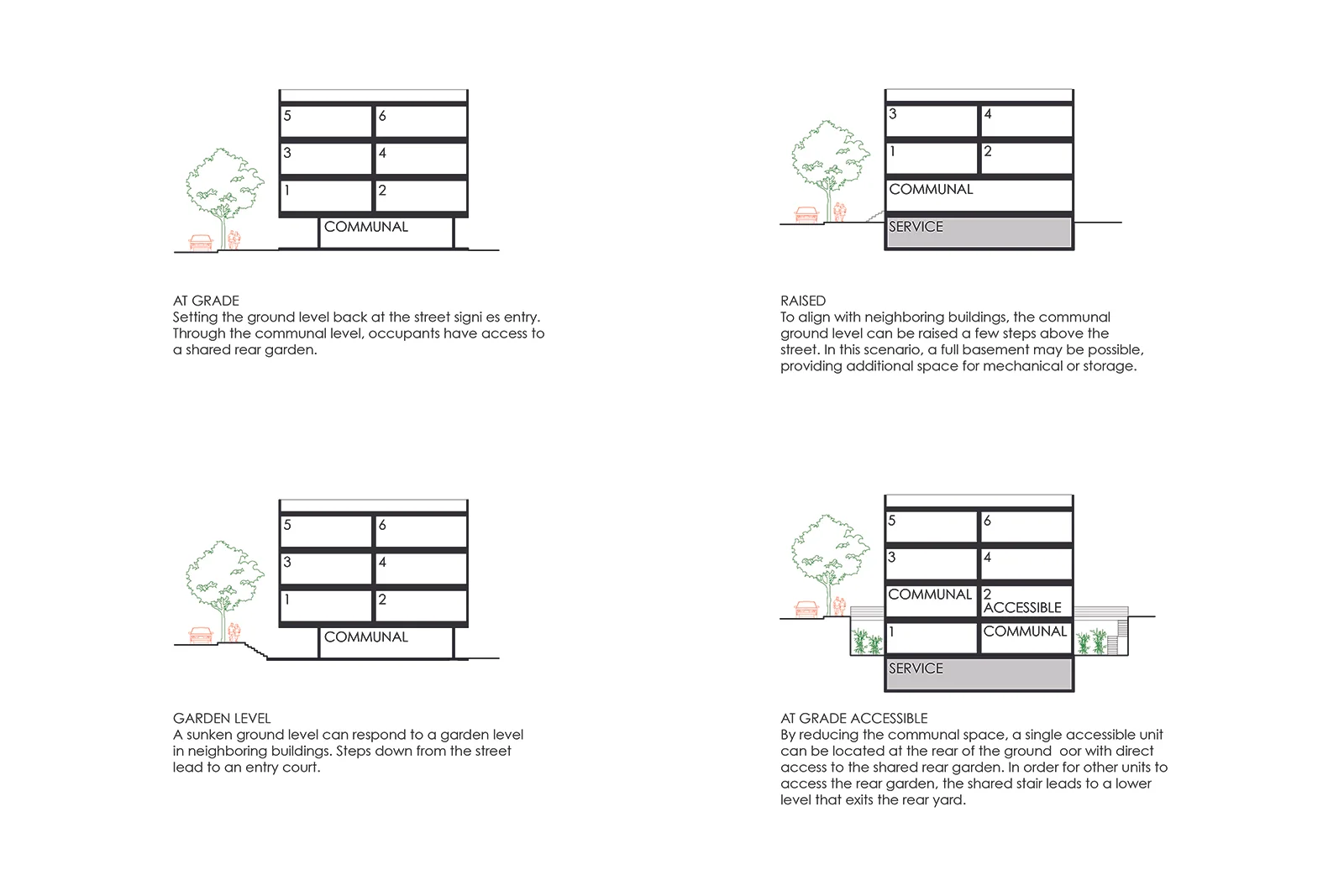 5
6
3
4
1
2
COMMUNAL

AT GRADE
Setting the ground level back at the street signi es entry. Through the communal level, occupants have access to a shared rear garden.

3
4
1
2
COMMUNAL
SERVICE

RAISED
To align with neighboring buildings, the communal ground level can be raised a few steps above the street. In this scenario, a full basement may be possible, providing additional space for mechanical or storage.

5
6
3
4
1
2
COMMUNAL

GARDEN LEVEL
A sunken ground level can respond to a garden level in neighboring buildings. Steps down from the street lead to an entry court.

5
6
3
4
COMMUNAL
2
ACCESSIBLE
1
COMMUNAL
SERVICE

AT GRADE ACCESSIBLE
By reducing the communal space, a single accessible unit can be located at the rear of the ground oor with direct access to the shared rear garden. In order for other units to access the rear garden, the shared stair leads to a lower level that exits the rear yard.