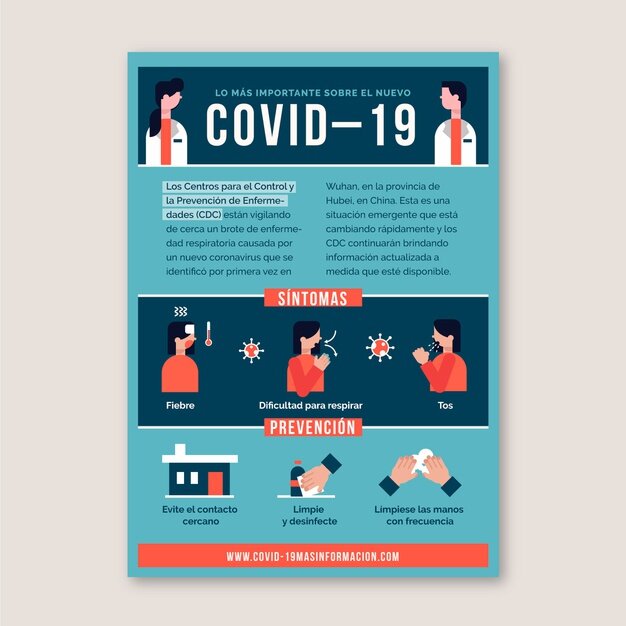 LO MÁS IMPORTANTE SOBRE EL NUEVO

COVID—19

Los Centros para el Control y la Prevención de Enfermedades (CDC) están vigilando de cerca un brote de enfermedad respiratoria causada por un nuevo coronavirus que se identificó por primera vez en

Wuhan, en la provincia de Hubei, en China. Esta es una situación emergente que está cambiando rápidamente y los CDC continuarán brindando información actualizada a medida que esté disponible.

SÍNTOMAS

Fiebre

Dificultad para respirar

Tos

PREVENCIÓN

Evite el contacto cercano

Limpie y desinfecte

Límpiese las manos con frecuencia

WWW.COVID-19MASINFORMACION.COM