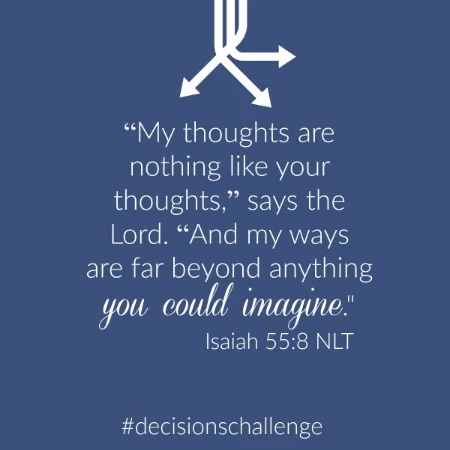 "My thoughts are nothing like your thoughts," says the Lord. "And my ways are far beyond anything you could imagine."

Isaiah 55:8 NLT

#decisionschallenge