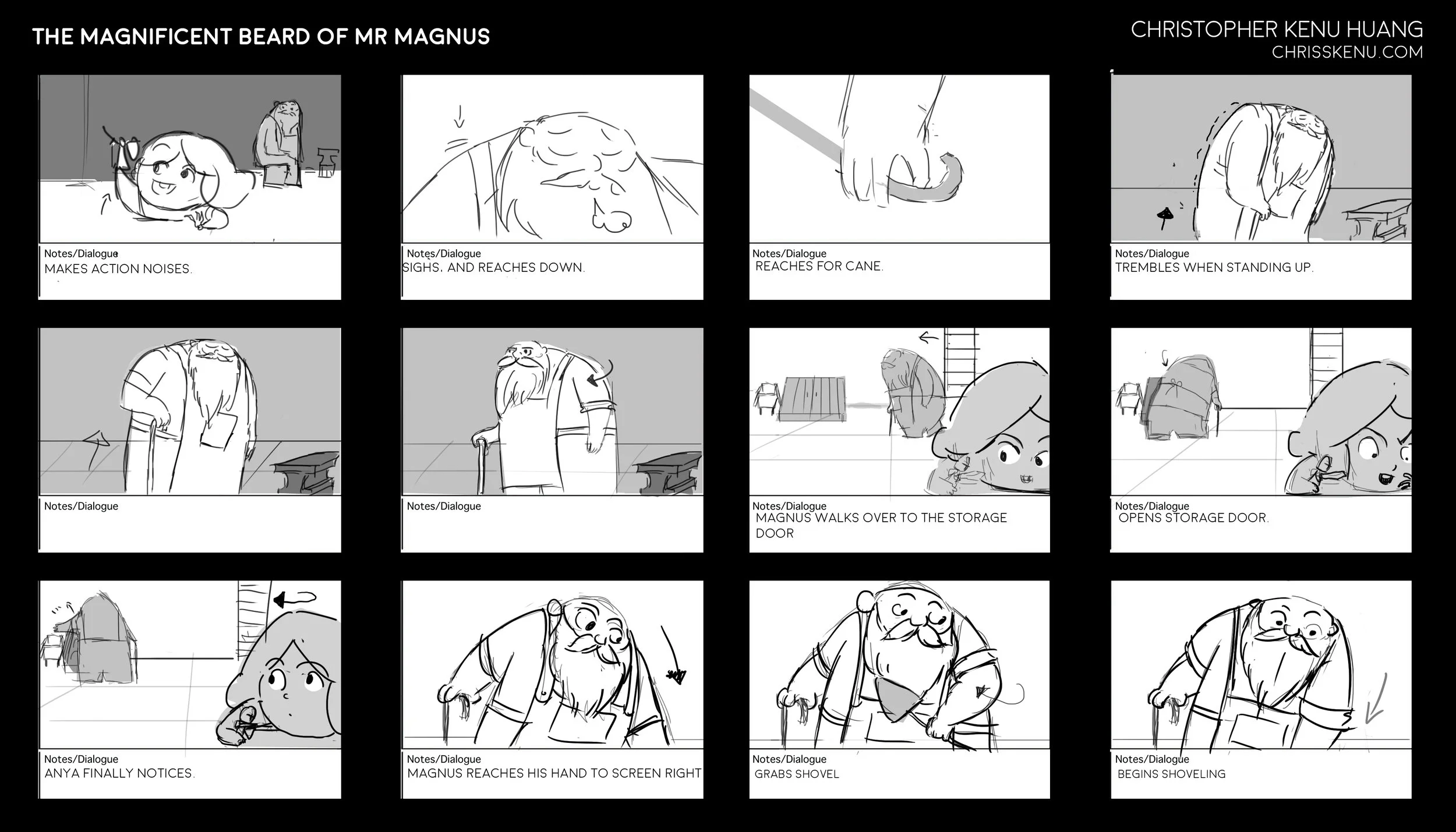 THE MAGNIFICENT BEARD OF MR MAGNUS

CHRISTOPHER KENU HUANG
CHRISSKENU.COM

Notes/Dialogue
MAKES ACTION NOISES.

Notes/Dialogue
SIGHS, AND REACHES DOWN.

Notes/Dialogue
REACHES FOR CANE.

Notes/Dialogue
TREMBLES WHEN STANDING UP.

Notes/Dialogue

Notes/Dialogue

Notes/Dialogue
MAGNUS WALKS OVER TO THE STORAGE DOOR

Notes/Dialogue
OPENS STORAGE DOOR.

Notes/Dialogue
ANYA FINALLY NOTICES.

Notes/Dialogue
MAGNUS REACHES HIS HAND TO SCREEN RIGHT

Notes/Dialogue
GRABS SHOVEL

Notes/Dialogue
BEGINS SHOVELING