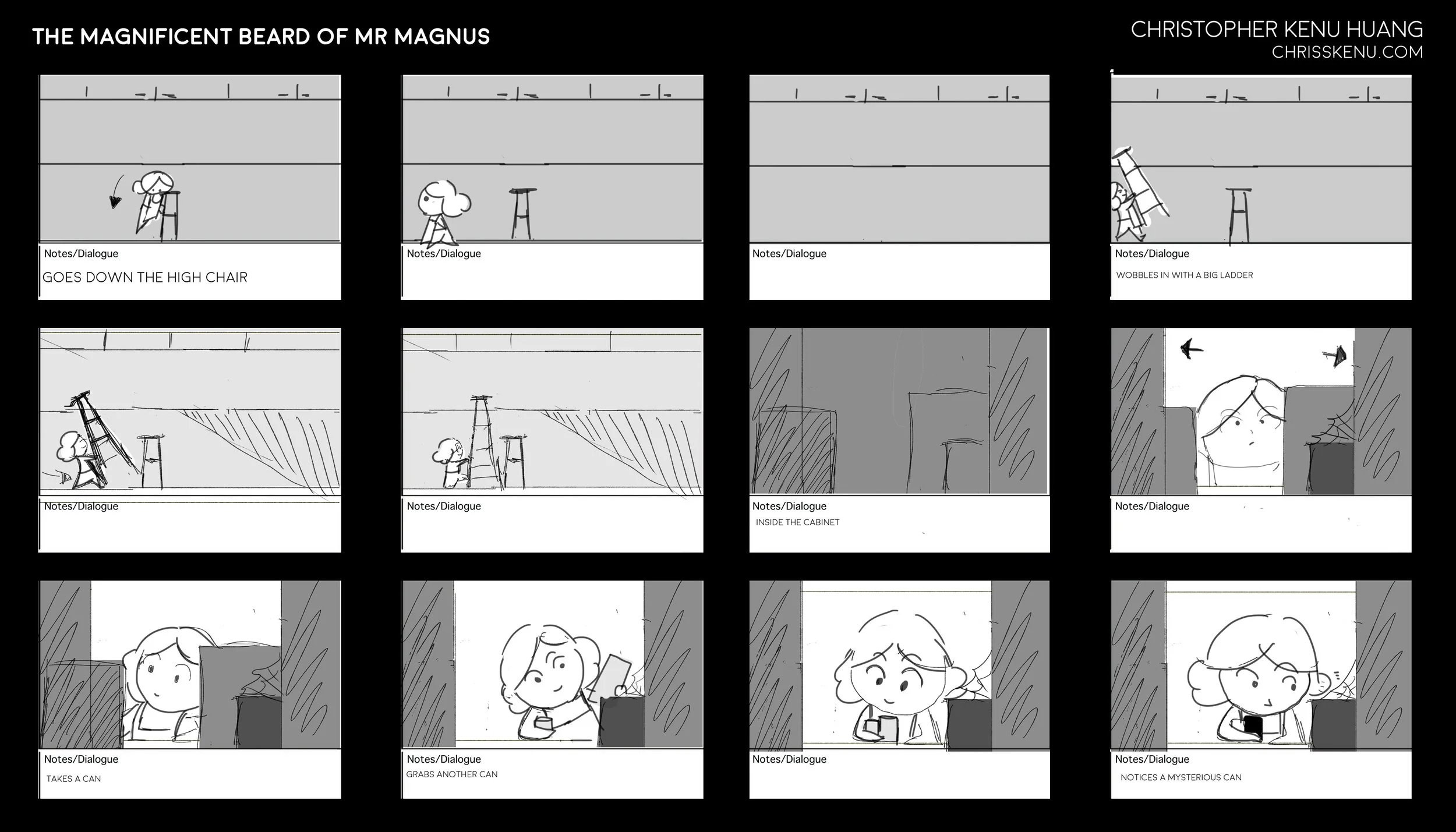 THE MAGNIFICENT BEARD OF MR MAGNUS

CHRISTOPHER KENU HUANG
CHRISSKENU.COM

Notes/Dialogue
GOES DOWN THE HIGH CHAIR

Notes/Dialogue

Notes/Dialogue

Notes/Dialogue
WOBBLES IN WITH A BIG LADDER

Notes/Dialogue

Notes/Dialogue

Notes/Dialogue
INSIDE THE CABINET

Notes/Dialogue

Notes/Dialogue
TAKES A CAN

Notes/Dialogue
GRABS ANOTHER CAN

Notes/Dialogue

Notes/Dialogue
NOTICES A MYSTERIOUS CAN