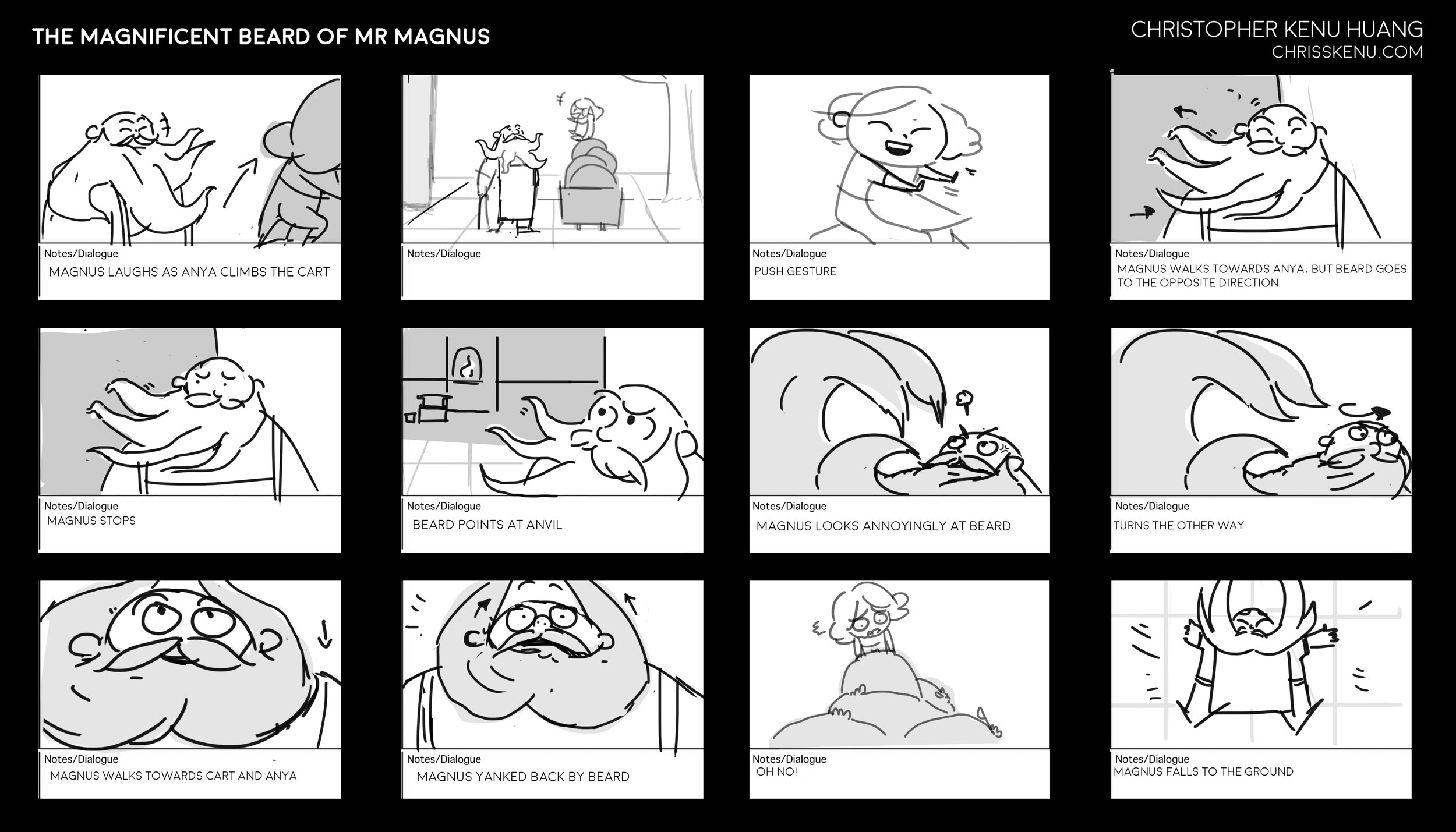 THE MAGNIFICENT BEARD OF MR MAGNUS

CHRISTOPHER KENU HUANG
CHRISSKENU.COM

Notes/Dialogue
MAGNUS LAUGHS AS ANYA CLIMBS THE CART

Notes/Dialogue

Notes/Dialogue
PUSH GESTURE

Notes/Dialogue
MAGNUS WALKS TOWARDS ANYA. BUT BEARD GOES TO THE OPPOSITE DIRECTION

Notes/Dialogue
MAGNUS STOPS

Notes/Dialogue
BEARD POINTS AT ANVIL

Notes/Dialogue
MAGNUS LOOKS ANNOYINGLY AT BEARD

Notes/Dialogue
TURNS THE OTHER WAY

Notes/Dialogue
MAGNUS WALKS TOWARDS CART AND ANYA

Notes/Dialogue
MAGNUS YANKED BACK BY BEARD

Notes/Dialogue
OH NO!

Notes/Dialogue
MAGNUS FALLS TO THE GROUND