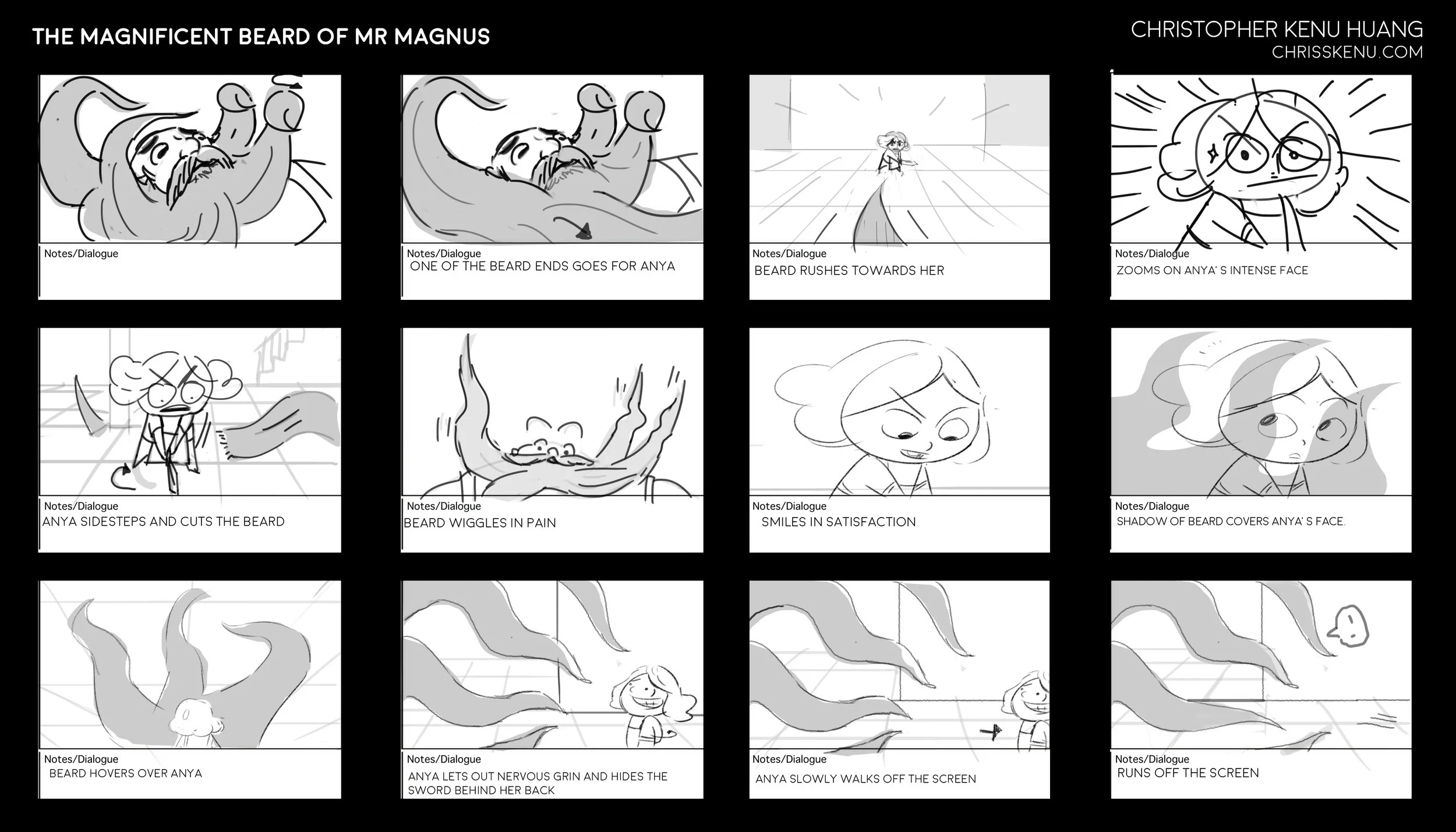 THE MAGNIFICENT BEARD OF MR MAGNUS

CHRISTOPHER KENU HUANG
CHRISSKENU.COM

Notes/Dialogue

Notes/Dialogue
ONE OF THE BEARD ENDS GOES FOR ANYA

Notes/Dialogue
BEARD RUSHES TOWARDS HER

Notes/Dialogue
ZOOMS ON ANYA' S INTENSE FACE

Notes/Dialogue
ANYA SIDESTEPS AND CUTS THE BEARD

Notes/Dialogue
BEARD WIGGLES IN PAIN

Notes/Dialogue
SMILES IN SATISFACTION

Notes/Dialogue
SHADOW OF BEARD COVERS ANYA' S FACE.

Notes/Dialogue
BEARD HOVERS OVER ANYA

Notes/Dialogue
ANYA LETS OUT NERVOUS GRIN AND HIDES THE SWORD BEHIND HER BACK

Notes/Dialogue
ANYA SLOWLY WALKS OFF THE SCREEN

Notes/Dialogue
RUNS OFF THE SCREEN