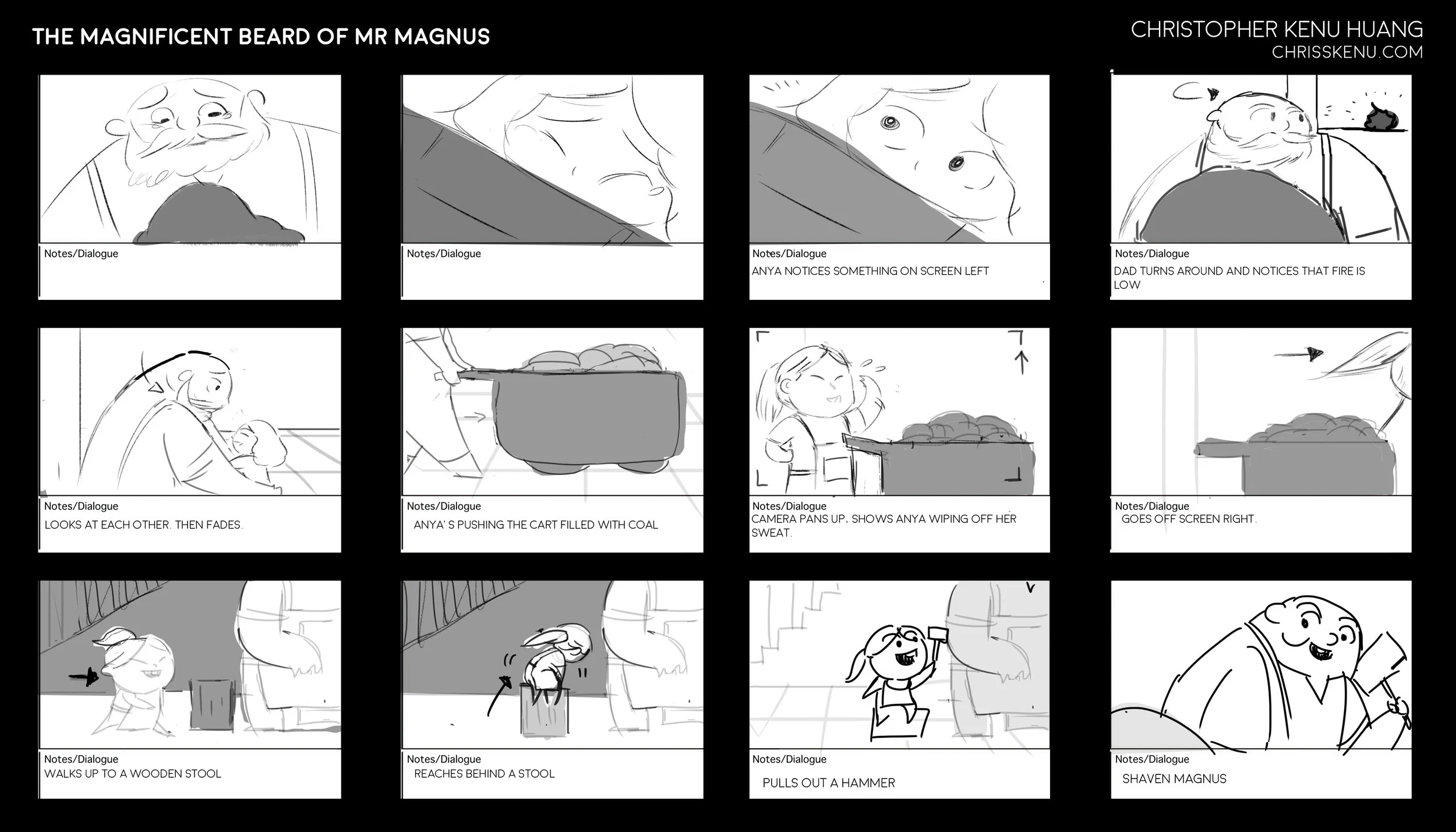 THE MAGNIFICENT BEARD OF MR MAGNUS

CHRISTOPHER KENU HUANG
CHRISSKENU.COM

Notes/Dialogue

Notes/Dialogue

Notes/Dialogue
ANYA NOTICES SOMETHING ON SCREEN LEFT

Notes/Dialogue
DAD TURNS AROUND AND NOTICES THAT FIRE IS LOW

Notes/Dialogue
LOOKS AT EACH OTHER. THEN FADES.

Notes/Dialogue
ANYA' S PUSHING THE CART FILLED WITH COAL

Notes/Dialogue
CAMERA PANS UP. SHOWS ANYA WIPING OFF HER SWEAT.

Notes/Dialogue
GOES OFF SCREEN RIGHT.

Notes/Dialogue
WALKS UP TO A WOODEN STOOL

Notes/Dialogue
REACHES BEHIND A STOOL

Notes/Dialogue
PULLS OUT A HAMMER

Notes/Dialogue
SHAVEN MAGNUS