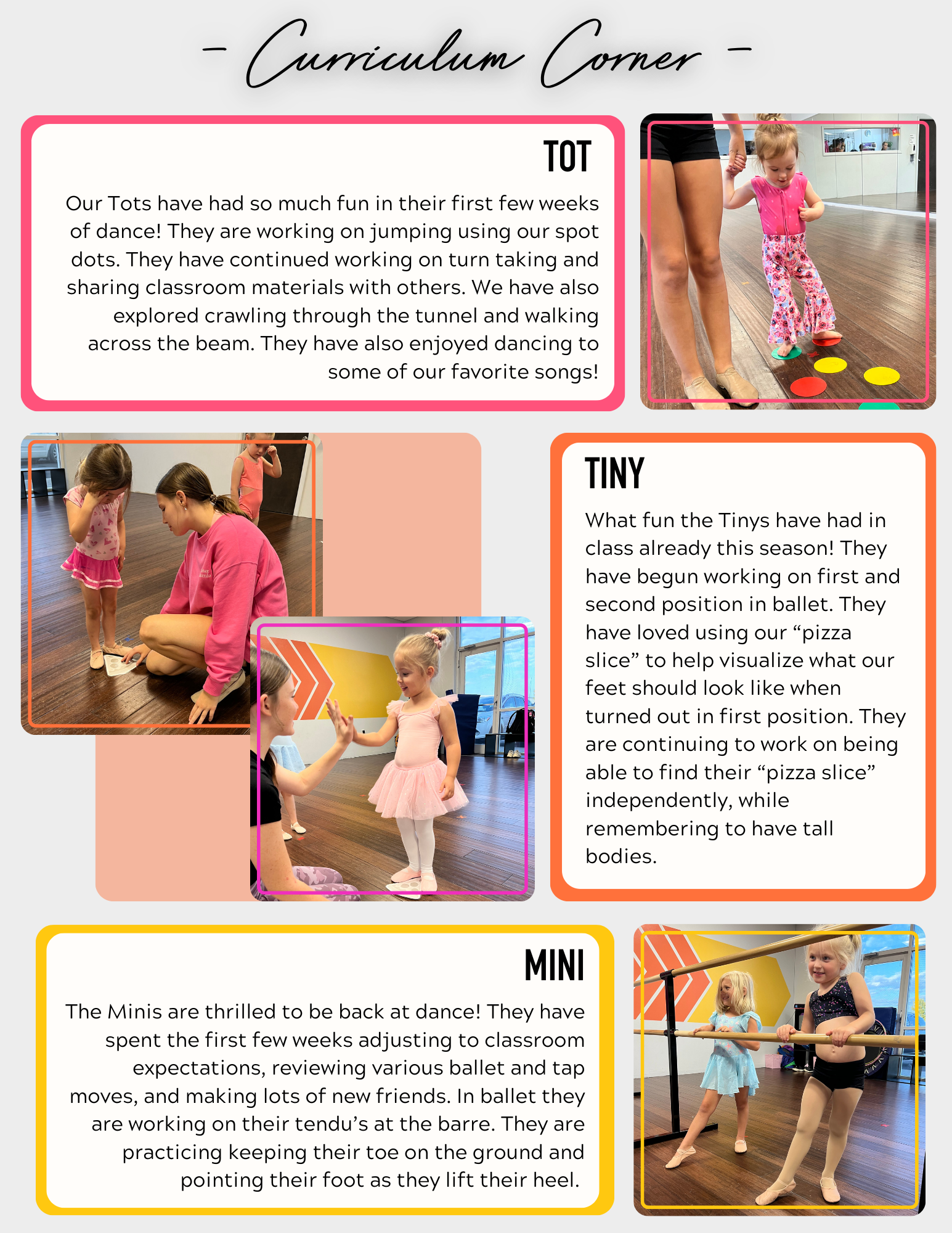 - Curriculum Corner -

TOT

Our Tots have had so much fun in their first few weeks of dance! They are working on jumping using our spot dots. They have continued working on turn taking and sharing classroom materials with others. We have also explored crawling through the tunnel and walking across the beam. They have also enjoyed dancing to some of our favorite songs!

TINY

What fun the Tinys have had in class already this season! They have begun working on first and second position in ballet. They have loved using our “pizza slice” to help visualize what our feet should look like when turned out in first position. They are continuing to work on being able to find their “pizza slice” independently, while remembering to have tall bodies.

MINI

The Minis are thrilled to be back at dance! They have spent the first few weeks adjusting to classroom expectations, reviewing various ballet and tap moves, and making lots of new friends. In ballet they are working on their tendu’s at the barre. They are practicing keeping their toe on the ground and pointing their foot as they lift their heel.