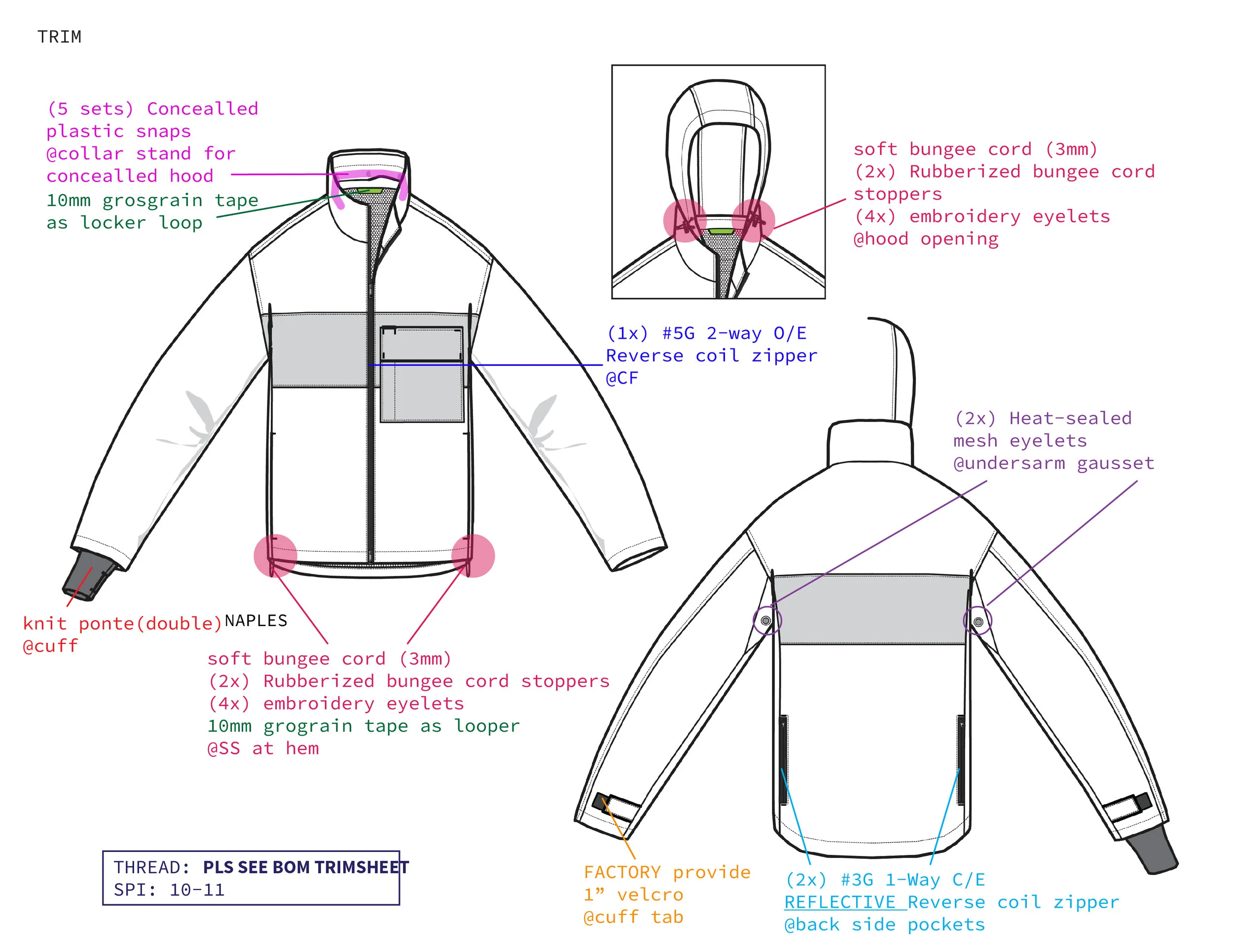 TRIM

(5 sets) Concealled plastic snaps @collar stand for concealled hood

10mm grosgrain tape as locker loop

soft bungee cord (3mm)
(2x) Rubberized bungee cord stoppers
(4x) embroidery eyelets
@hood opening

(1x) #5G 2-way O/E
Reverse coil zipper
@CF

(2x) Heat-sealed mesh eyelets
@undersarm gausset

knit ponte(double)
@cuff

NAPLES

soft bungee cord (3mm)
(2x) Rubberized bungee cord stoppers
(4x) embroidery eyelets
10mm grograin tape as looper
@SS at hem

THREAD: PLS SEE BOM TRIMSHEET
SPI: 10-11

FACTORY provide
1” velcro
@cuff tab

(2x) #3G 1-Way C/E
REFLECTIVE Reverse coil zipper
@back side pockets