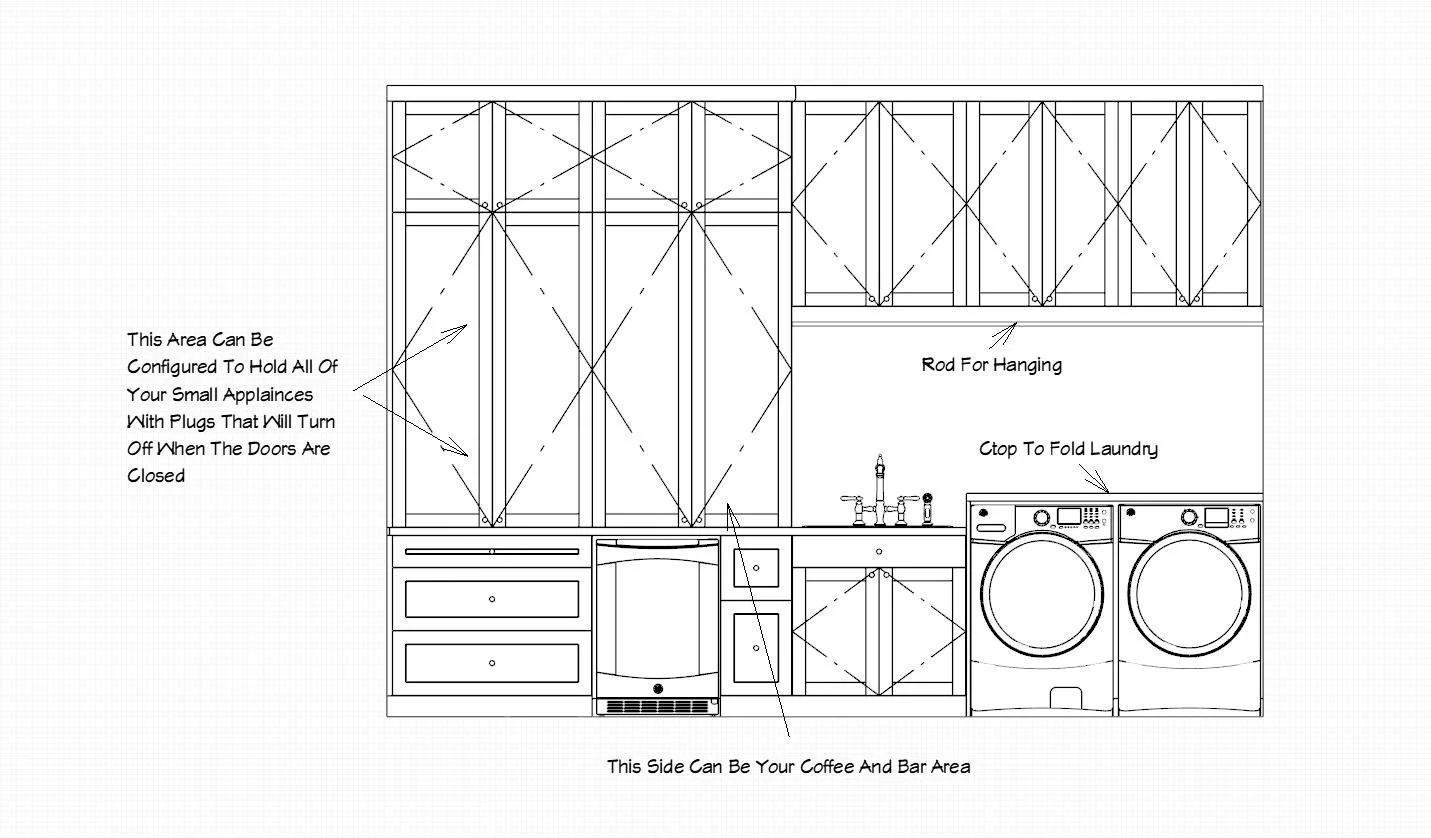 This Area Can Be Configured To Hold All Of Your Small Applainces With Plugs That Will Turn Off When The Doors Are Closed

Rod For Hanging

Ctop To Fold Laundry

This Side Can Be Your Coffee And Bar Area