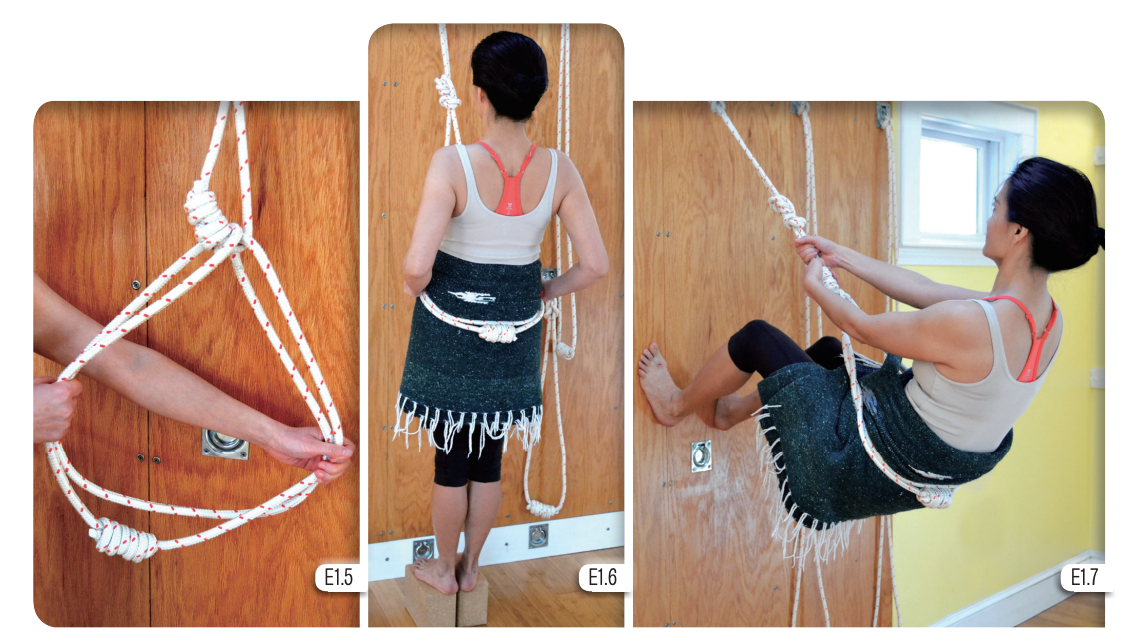 E1.5

E1.6

E1.7