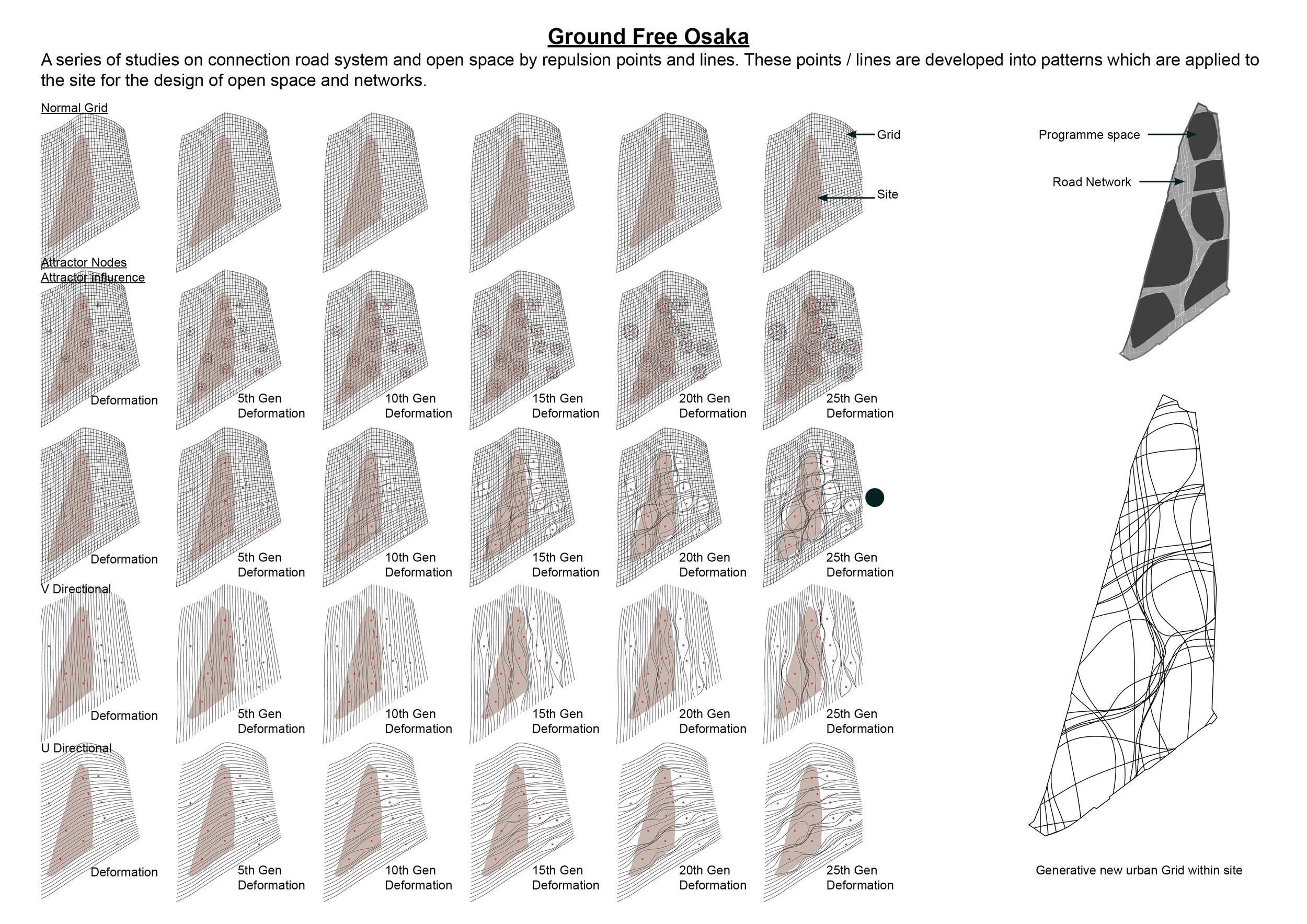 Ground Free Osaka

A series of studies on connection road system and open space by repulsion points and lines. These points / lines are developed into patterns which are applied to the site for the design of open space and networks.

Normal Grid

Grid

Site

Programme space

Road Network

Attractor Nodes
Attractor influence

Deformation

5th Gen Deformation

10th Gen Deformation

15th Gen Deformation

20th Gen Deformation

25th Gen Deformation

Deformation

5th Gen Deformation

10th Gen Deformation

15th Gen Deformation

20th Gen Deformation

25th Gen Deformation

V Directional

Deformation

5th Gen Deformation

10th Gen Deformation

15th Gen Deformation

20th Gen Deformation

25th Gen Deformation

U Directional

Deformation

5th Gen Deformation

10th Gen Deformation

15th Gen Deformation

20th Gen Deformation

25th Gen Deformation

Generative new urban Grid within site