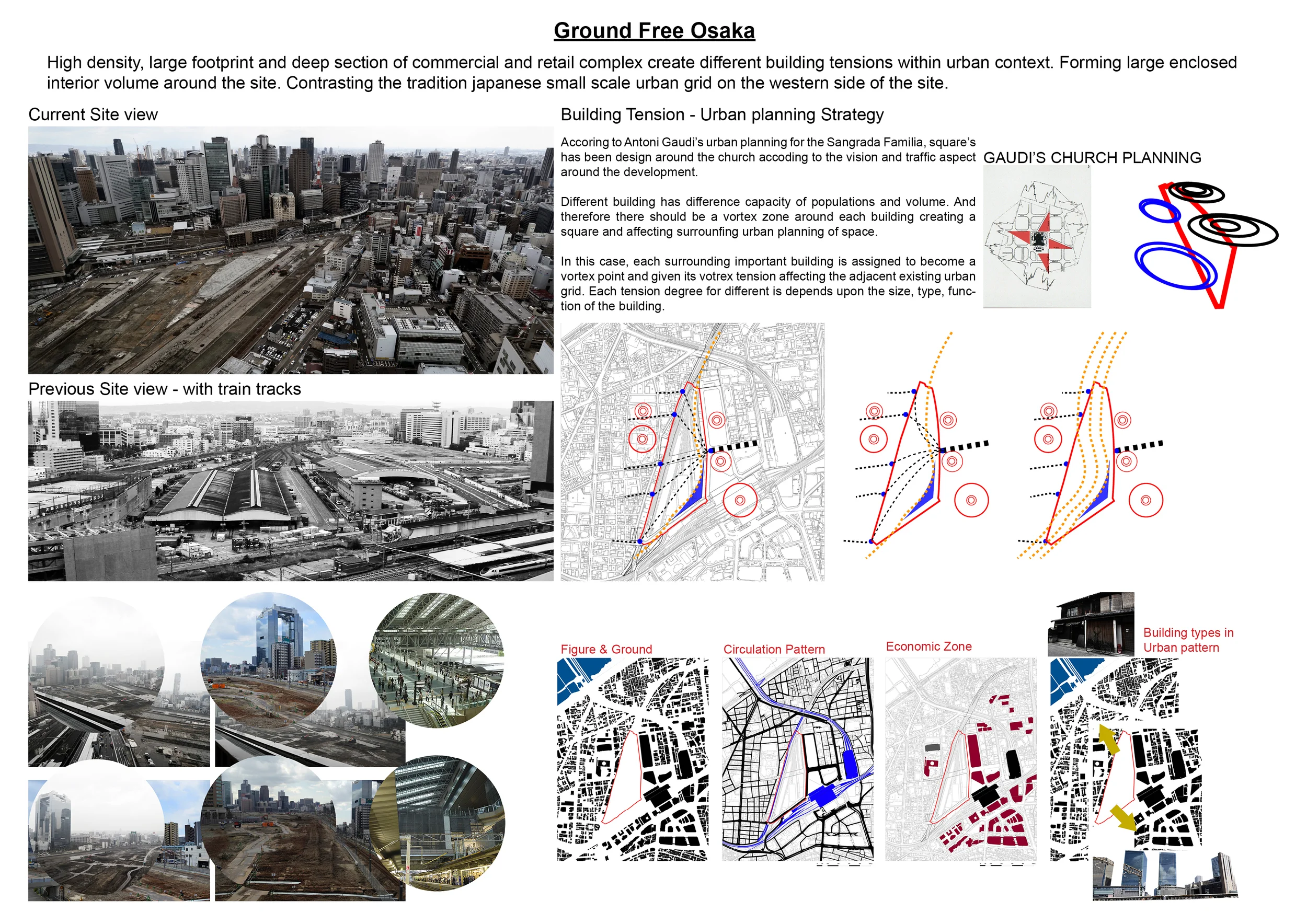 Ground Free Osaka

High density, large footprint and deep section of commercial and retail complex create different building tensions within urban context. Forming large enclosed interior volume around the site. Contrasting the tradition japanese small scale urban grid on the western side of the site.

Current Site view

Previous Site view - with train tracks

Building Tension - Urban planning Strategy

Accoring to Antoni Gaudi's urban planning for the Sangrada Familia, square's has been design around the church accoding to the vision and traffic aspect around the development.

Different building has difference capacity of populations and volume. And therefore there should be a vortex zone around each building creating a square and affecting surrounfing urban planning of space.

In this case, each surrounding important building is assigned to become a vortex point and given its votrex tension affecting the adjacent existing urban grid. Each tension degree for different is depends upon the size, type, function of the building.

GAUDI'S CHURCH PLANNING

Figure & Ground

Circulation Pattern

Economic Zone

Building types in Urban pattern