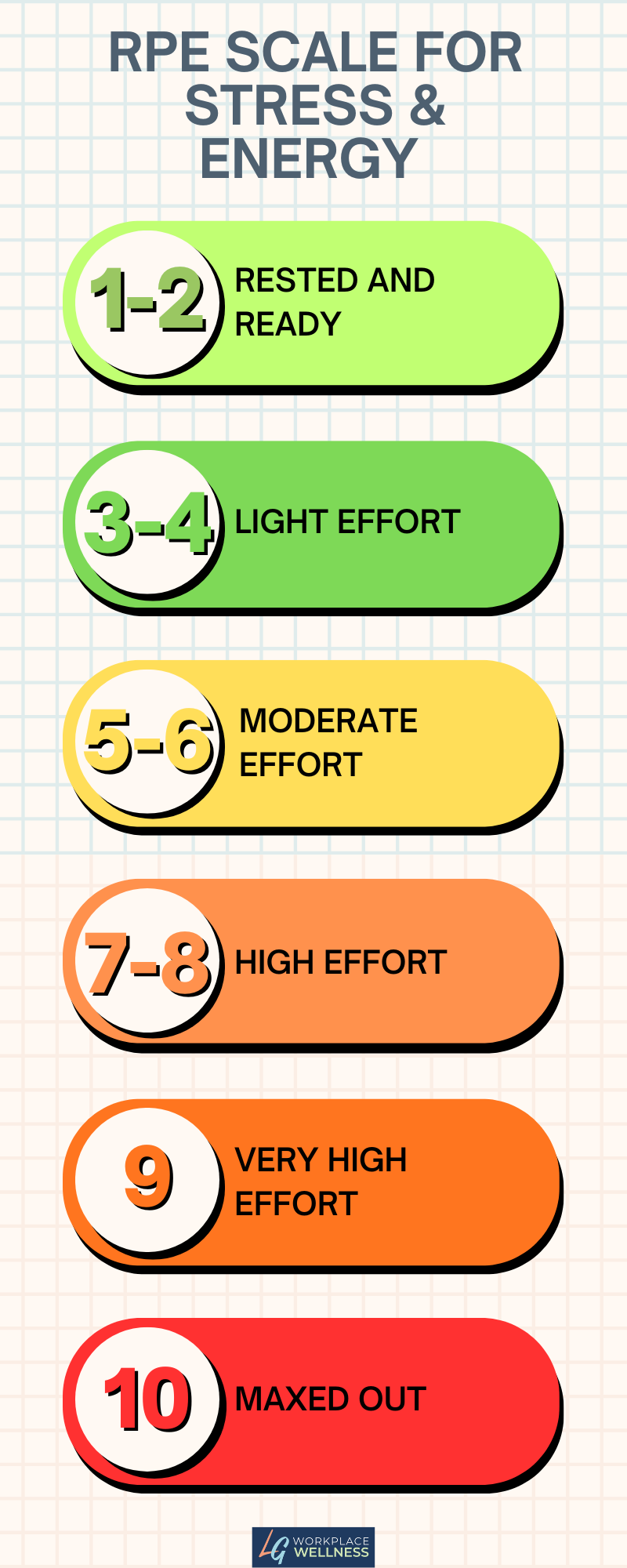 RPE SCALE FOR STRESS & ENERGY

1-2 RESTED AND READY

3-4 LIGHT EFFORT

5-6 MODERATE EFFORT

7-8 HIGH EFFORT

9 VERY HIGH EFFORT

10 MAXED OUT

LG WORKPLACE WELLNESS