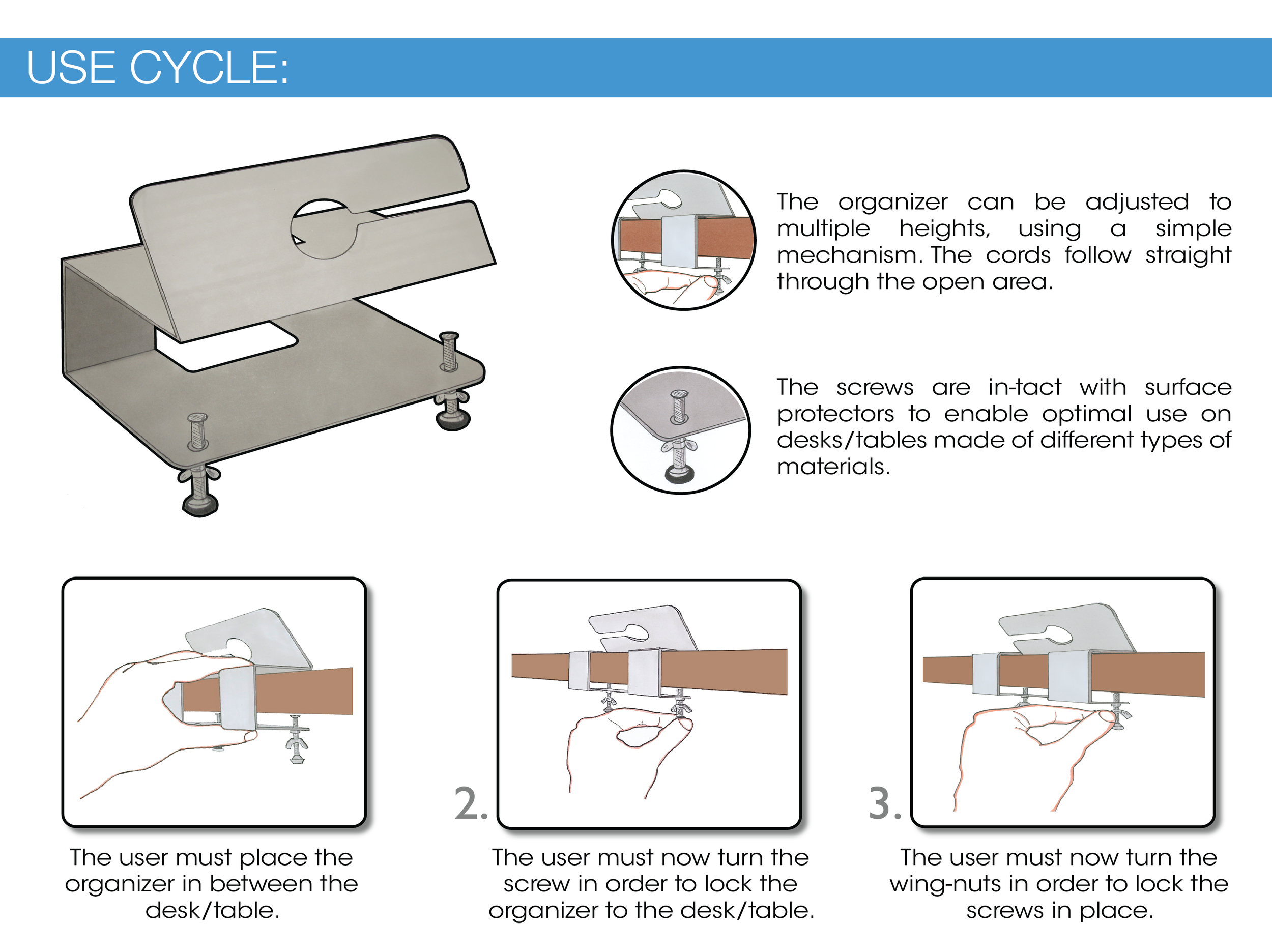 USE CYCLE:

The organizer can be adjusted to multiple heights, using a simple mechanism. The cords follow straight through the open area.

The screws are in-tact with surface protectors to enable optimal use on desks/tables made of different types of materials.

The user must place the organizer in between the desk/table.

2.

The user must now turn the screw in order to lock the organizer to the desk/table.

3.

The user must now turn the wing-nuts in order to lock the screws in place.