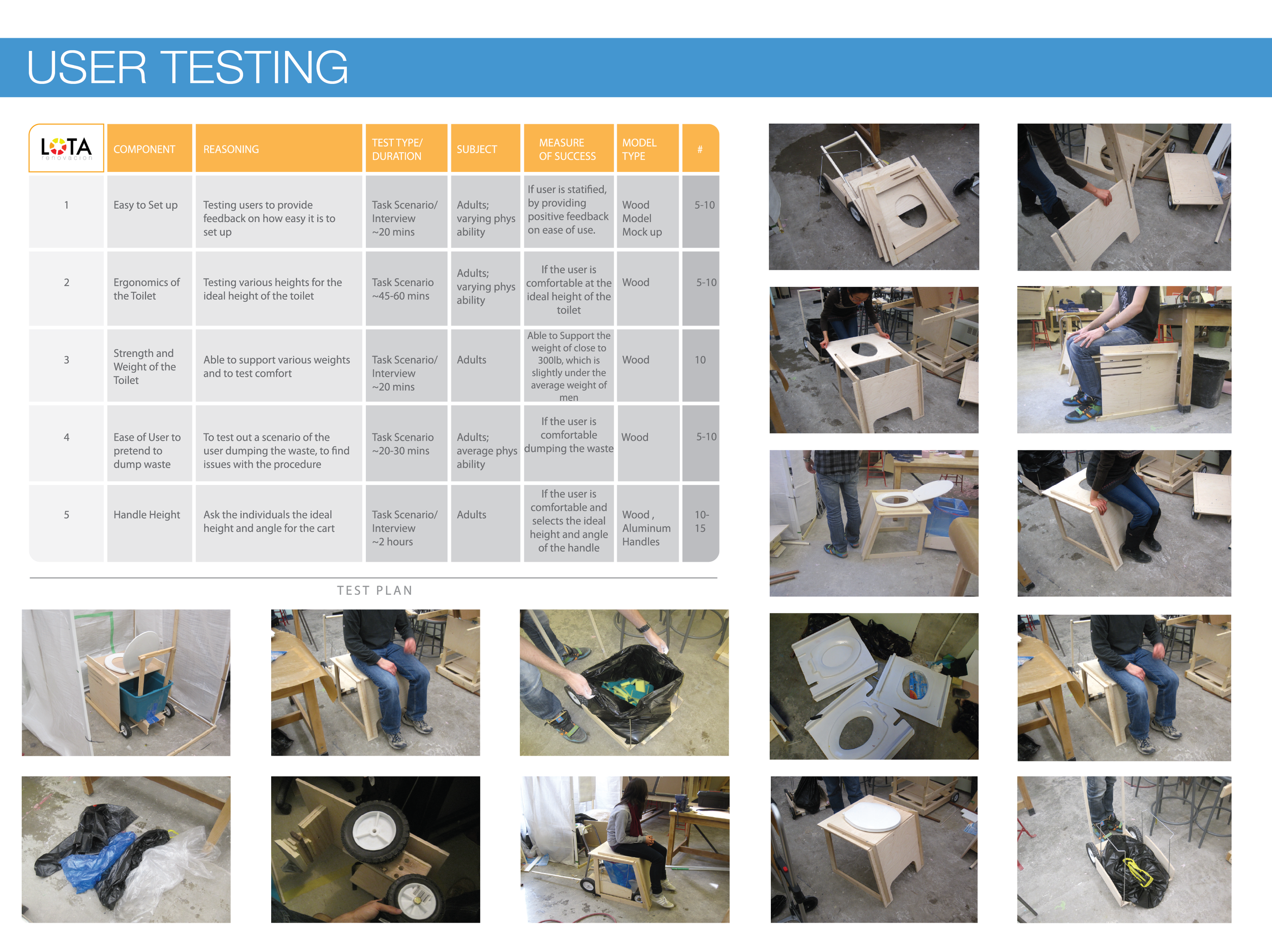 USER TESTING

| LOTA renovacion | COMPONENT | REASONING | TEST TYPE/ DURATION | SUBJECT | MEASURE OF SUCCESS | MODEL TYPE | # |
|---|---|---|---|---|---|---|---|
| 1 | Easy to Set up | Testing users to provide feedback on how easy it is to set up | Task Scenario/ Interview ~20 mins | Adults; varying phys ability | If user is statified, by providing positive feedback on ease of use. | Wood Model Mock up | 5-10 |
| 2 | Ergonomics of the Toilet | Testing various heights for the ideal height of the toilet | Task Scenario ~45-60 mins | Adults; varying phys ability | If the user is comfortable at the ideal height of the toilet | Wood | 5-10 |
| 3 | Strength and Weight of the Toilet | Able to support various weights and to test comfort | Task Scenario/ Interview ~20 mins | Adults | Able to Support the weight of close to 300lb, which is slightly under the average weight of men | Wood | 10 |
| 4 | Ease of User to pretend to dump waste | To test out a scenario of the user dumping the waste, to find issues with the procedure | Task Scenario ~20-30 mins | Adults; average phys ability | If the user is comfortable dumping the waste | Wood | 5-10 |
| 5 | Handle Height | Ask the individuals the ideal height and angle for the cart | Task Scenario/ Interview ~2 hours | Adults | If the user is comfortable and selects the ideal height and angle of the handle | Wood , Aluminum Handles | 10-15 |

TEST PLAN