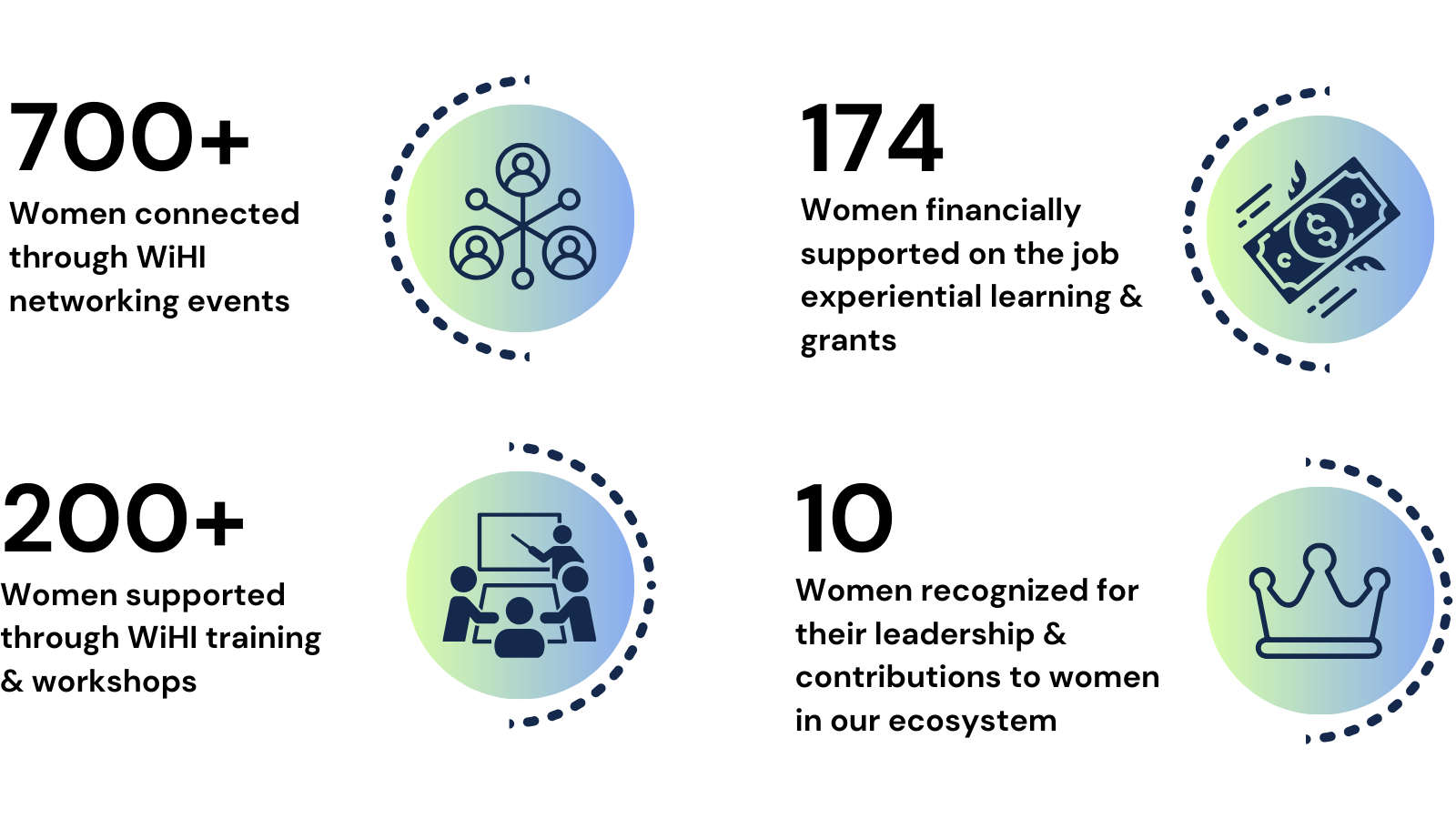 700+

Women connected through WiHI networking events

174

Women financially supported on the job experiential learning & grants

200+

Women supported through WiHI training & workshops

10

Women recognized for their leadership & contributions to women in our ecosystem