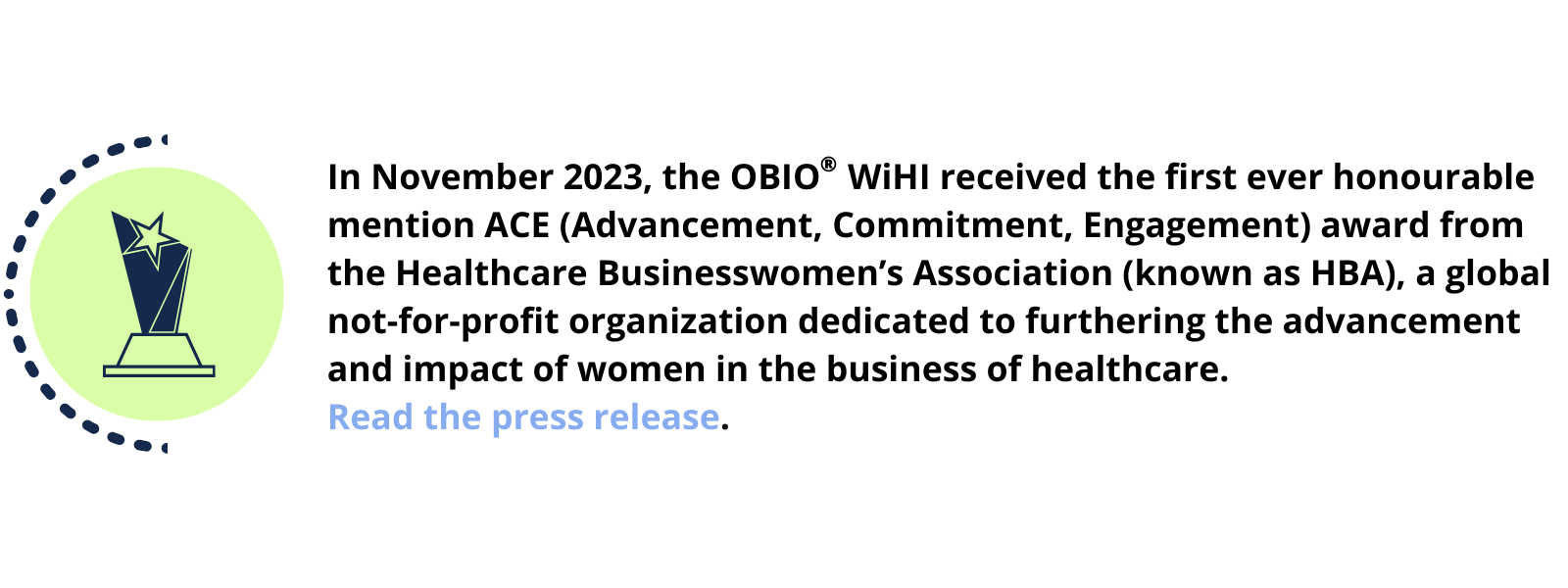 In November 2023, the OBIO® WiHI received the first ever honourable mention ACE (Advancement, Commitment, Engagement) award from the Healthcare Businesswomen’s Association (known as HBA), a global not-for-profit organization dedicated to furthering the advancement and impact of women in the business of healthcare.
Read the press release.