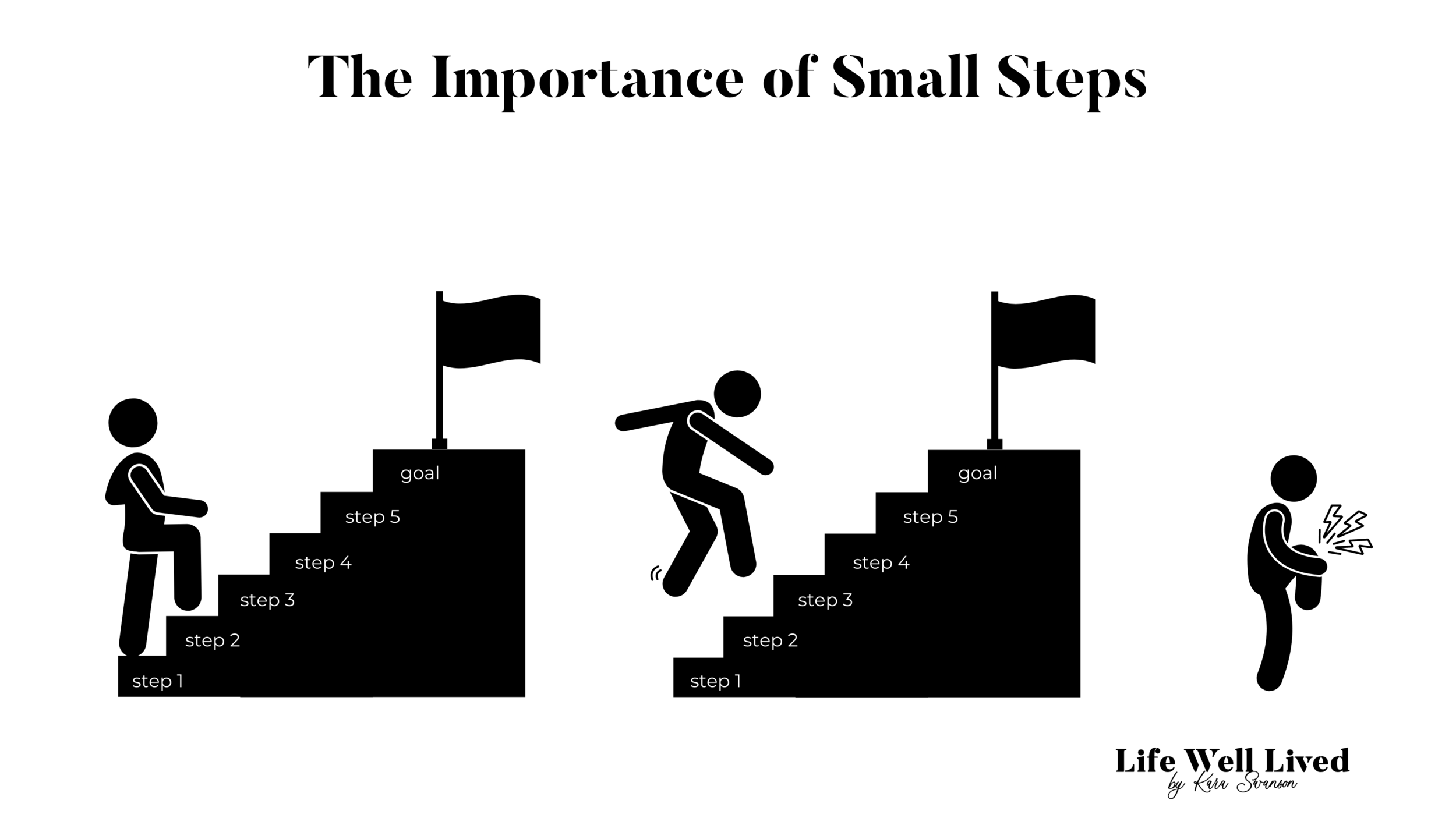 The Importance of Small Steps

goal
step 5
step 4
step 3
step 2
step 1

goal
step 5
step 4
step 3
step 2
step 1

Life Well Lived
by Kara Swanson