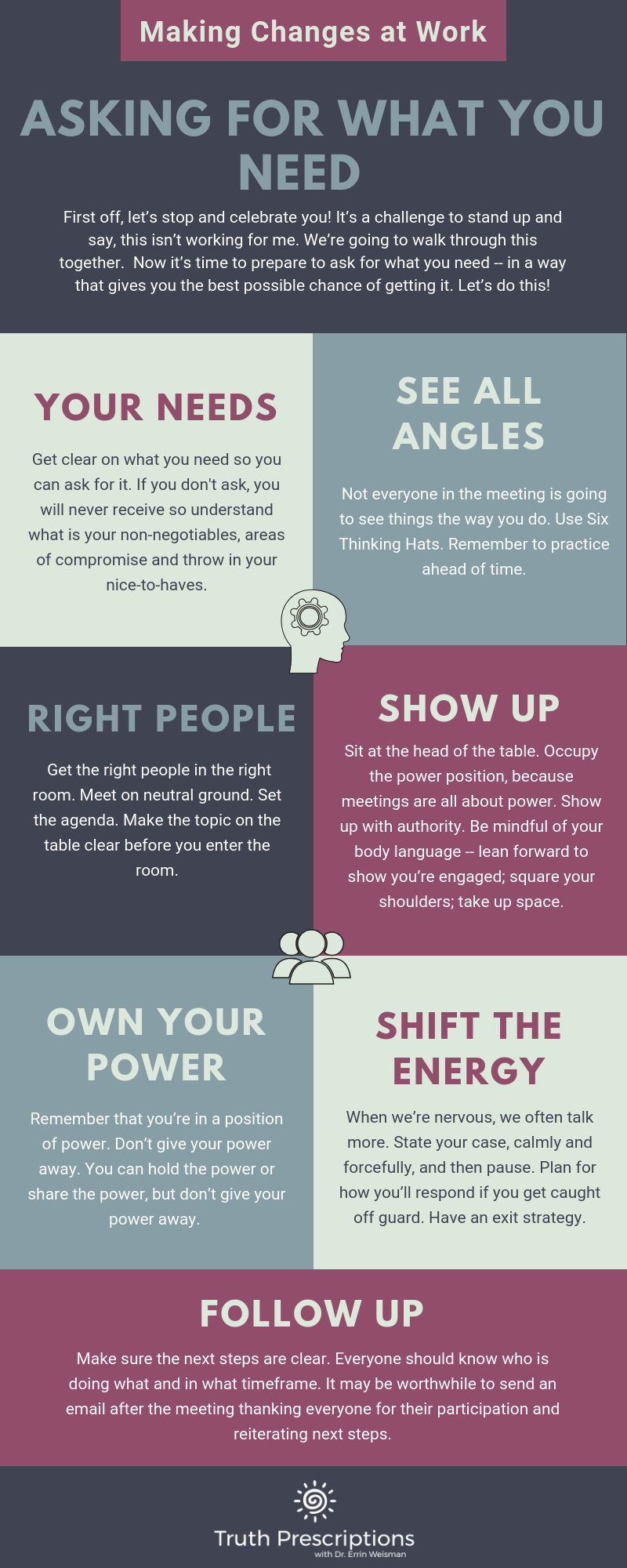 Making Changes at Work

ASKING FOR WHAT YOU NEED

First off, let's stop and celebrate you! It's a challenge to stand up and say, this isn't working for me. We're going to walk through this together. Now it's time to prepare to ask for what you need -- in a way that gives you the best possible chance of getting it. Let's do this!

YOUR NEEDS

Get clear on what you need so you can ask for it. If you don't ask, you will never receive so understand what is your non-negotiables, areas of compromise and throw in your nice-to-haves.

SEE ALL ANGLES

Not everyone in the meeting is going to see things the way you do. Use Six Thinking Hats. Remember to practice ahead of time.

RIGHT PEOPLE

Get the right people in the right room. Meet on neutral ground. Set the agenda. Make the topic on the table clear before you enter the room.

SHOW UP

Sit at the head of the table. Occupy the power position, because meetings are all about power. Show up with authority. Be mindful of your body language -- lean forward to show you're engaged; square your shoulders; take up space.

OWN YOUR POWER

Remember that you're in a position of power. Don't give your power away. You can hold the power or share the power, but don't give your power away.

SHIFT THE ENERGY

When we're nervous, we often talk more. State your case, calmly and forcefully, and then pause. Plan for how you'll respond if you get caught off guard. Have an exit strategy.

FOLLOW UP

Make sure the next steps are clear. Everyone should know who is doing what and in what timeframe. It may be worthwhile to send an email after the meeting thanking everyone for their participation and reiterating next steps.

Truth Prescriptions
with Dr. Errin Weisman