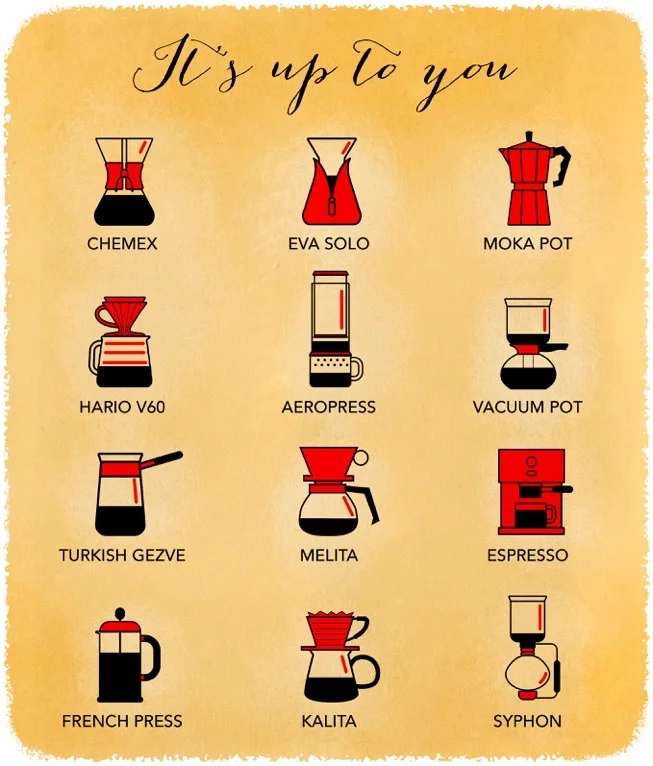 It's up to you

CHEMEX

EVA SOLO

MOKA POT

HARIO V60

AEROPRESS

VACUUM POT

TURKISH GEZVE

MELITA

ESPRESSO

FRENCH PRESS

KALITA

SYPHON