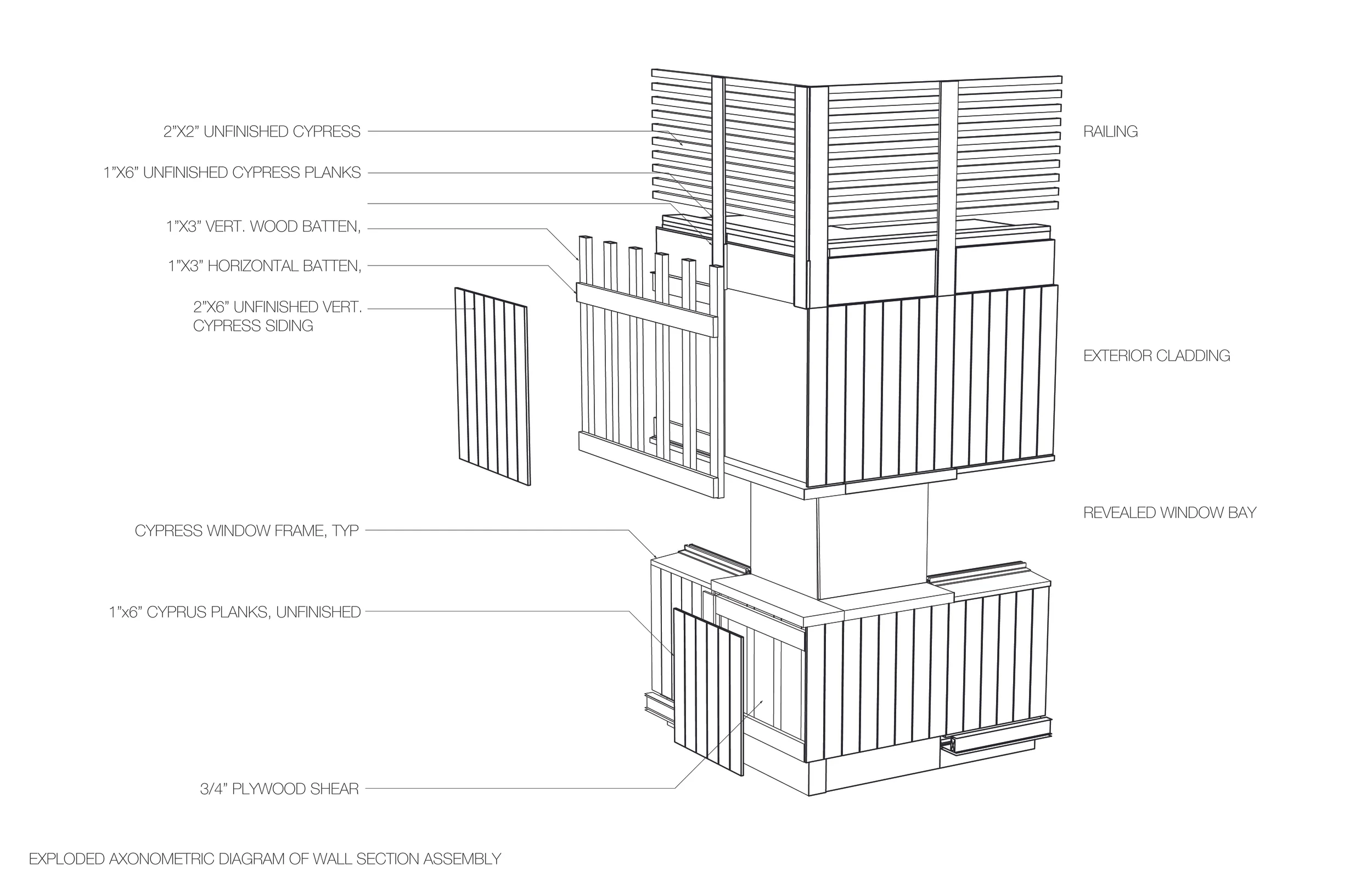 2"X2" UNFINISHED CYPRESS

1"X6" UNFINISHED CYPRESS PLANKS

1"X3" VERT. WOOD BATTEN,

1"X3" HORIZONTAL BATTEN,

2"X6" UNFINISHED VERT. CYPRESS SIDING

CYPRESS WINDOW FRAME, TYP

1"x6" CYPRUS PLANKS, UNFINISHED

3/4" PLYWOOD SHEAR

RAILING

EXTERIOR CLADDING

REVEALED WINDOW BAY

EXPLODED AXONOMETRIC DIAGRAM OF WALL SECTION ASSEMBLY