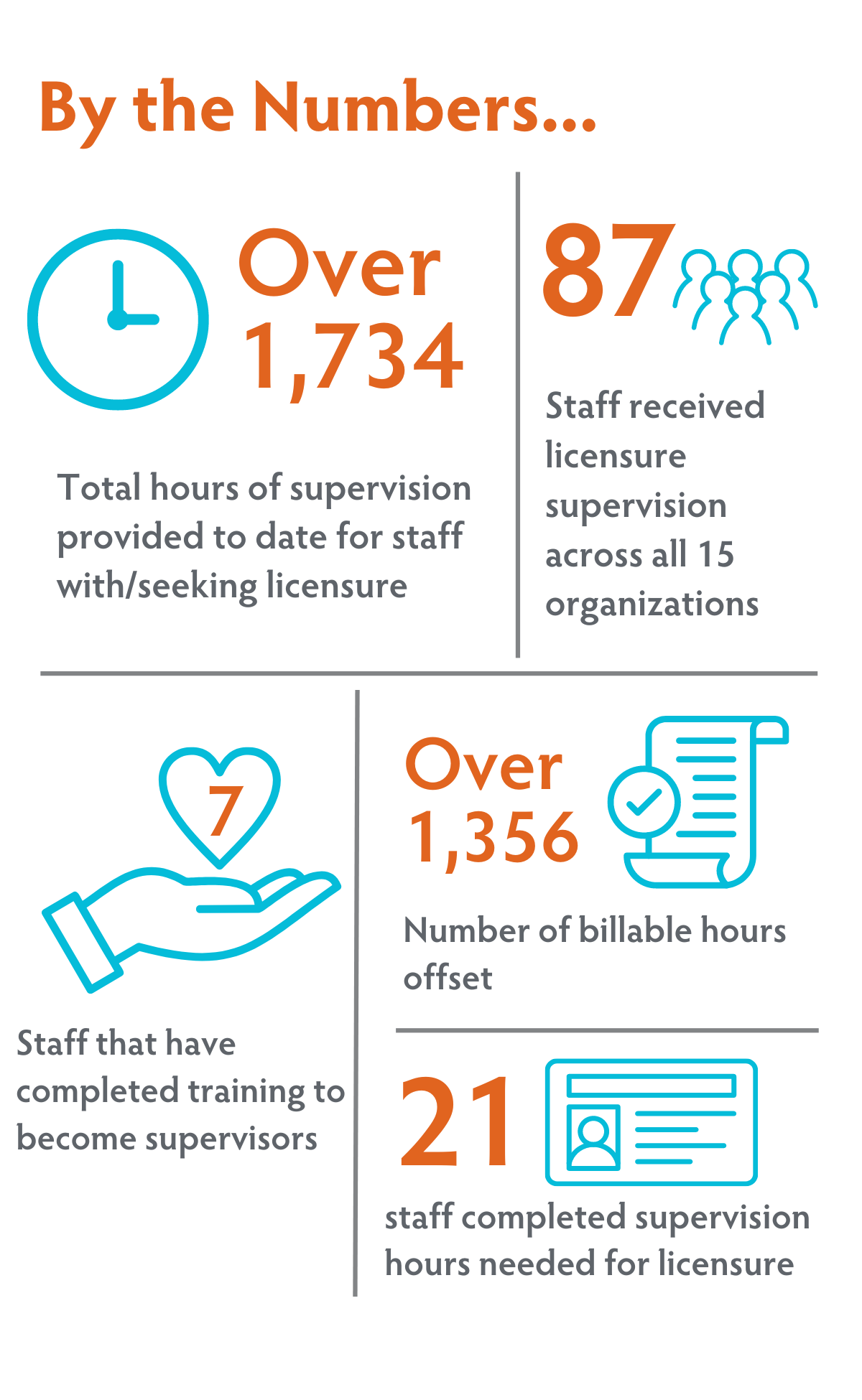 By the Numbers...

Over 1,734

Total hours of supervision provided to date for staff with/seeking licensure

87

Staff received licensure supervision across all 15 organizations

7

Staff that have completed training to become supervisors

Over 1,356

Number of billable hours offset

21

staff completed supervision hours needed for licensure