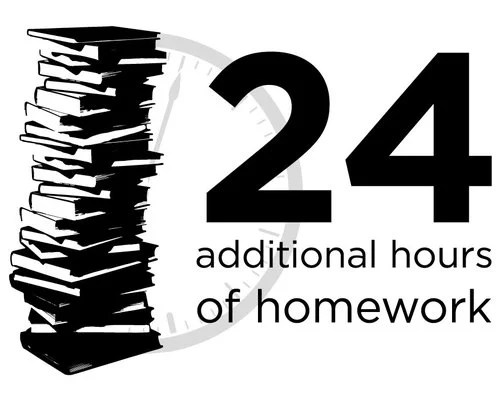 24
additional hours
of homework