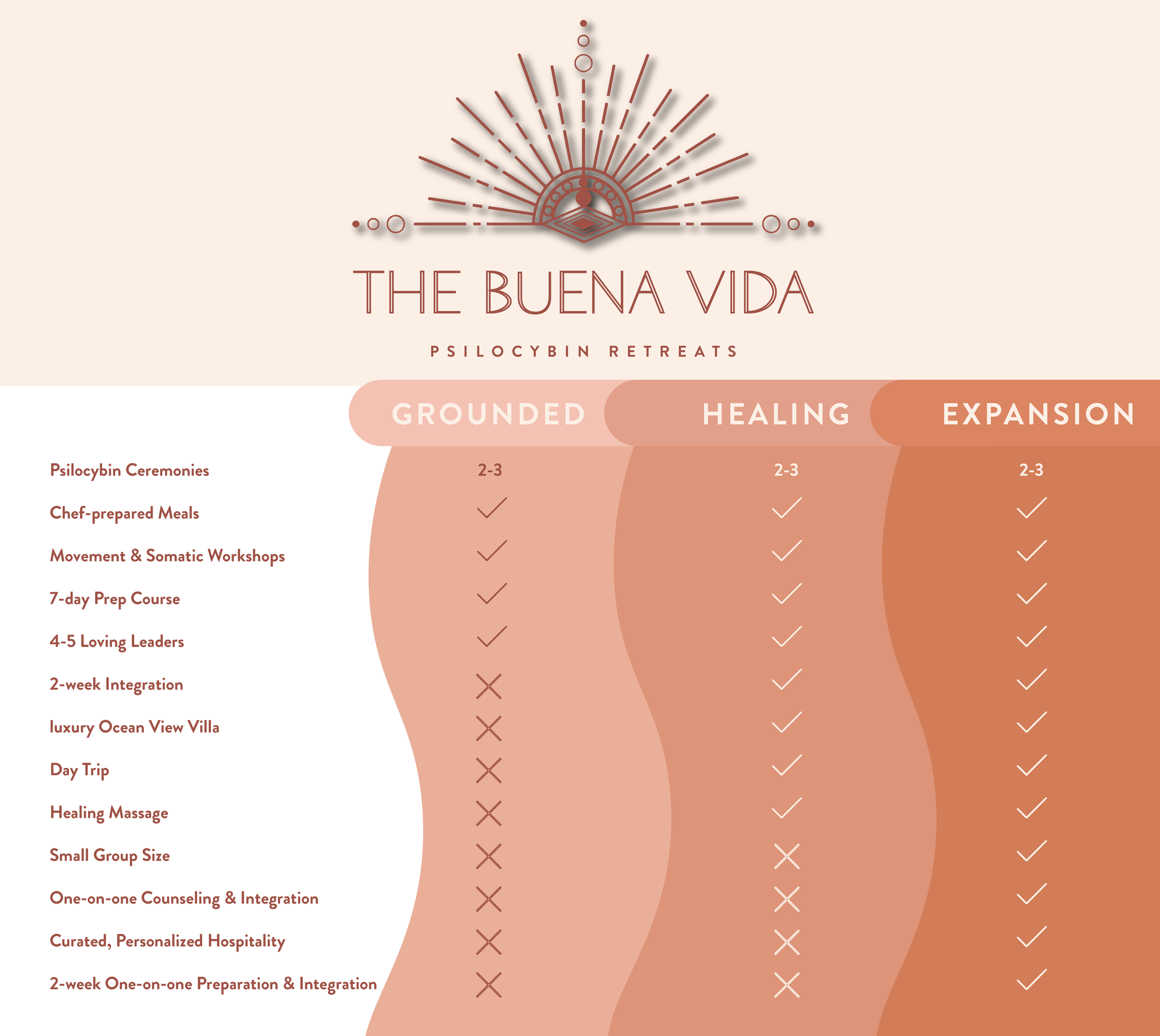 THE BUENA VIDA

PSILOCYBIN RETREATS

| | GROUNDED | HEALING | EXPANSION |
|---|---|---|---|
| Psilocybin Ceremonies | 2-3 | 2-3 | 2-3 |
| Chef-prepared Meals | ✓ | ✓ | ✓ |
| Movement & Somatic Workshops | ✓ | ✓ | ✓ |
| 7-day Prep Course | ✓ | ✓ | ✓ |
| 4-5 Loving Leaders | ✓ | ✓ | ✓ |
| 2-week Integration | ✗ | ✓ | ✓ |
| luxury Ocean View Villa | ✗ | ✓ | ✓ |
| Day Trip | ✗ | ✓ | ✓ |
| Healing Massage | ✗ | ✓ | ✓ |
| Small Group Size | ✗ | ✗ | ✓ |
| One-on-one Counseling & Integration | ✗ | ✗ | ✓ |
| Curated, Personalized Hospitality | ✗ | ✗ | ✓ |
| 2-week One-on-one Preparation & Integration | ✗ | ✗ | ✓ |