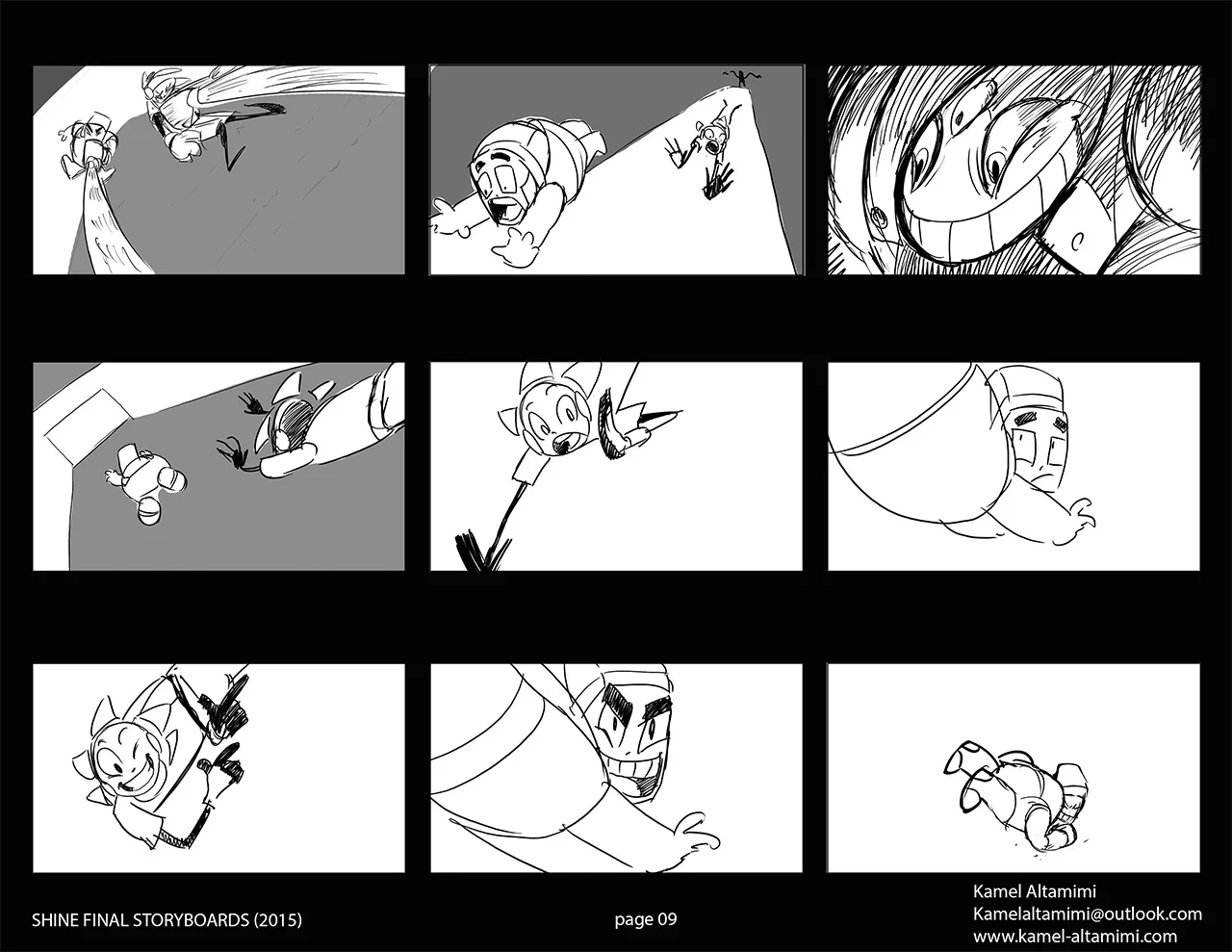 SHINE FINAL STORYBOARDS (2015)

page 09

Kamel Altamimi
Kamelaltamimi@outlook.com
www.kamel-altamimi.com