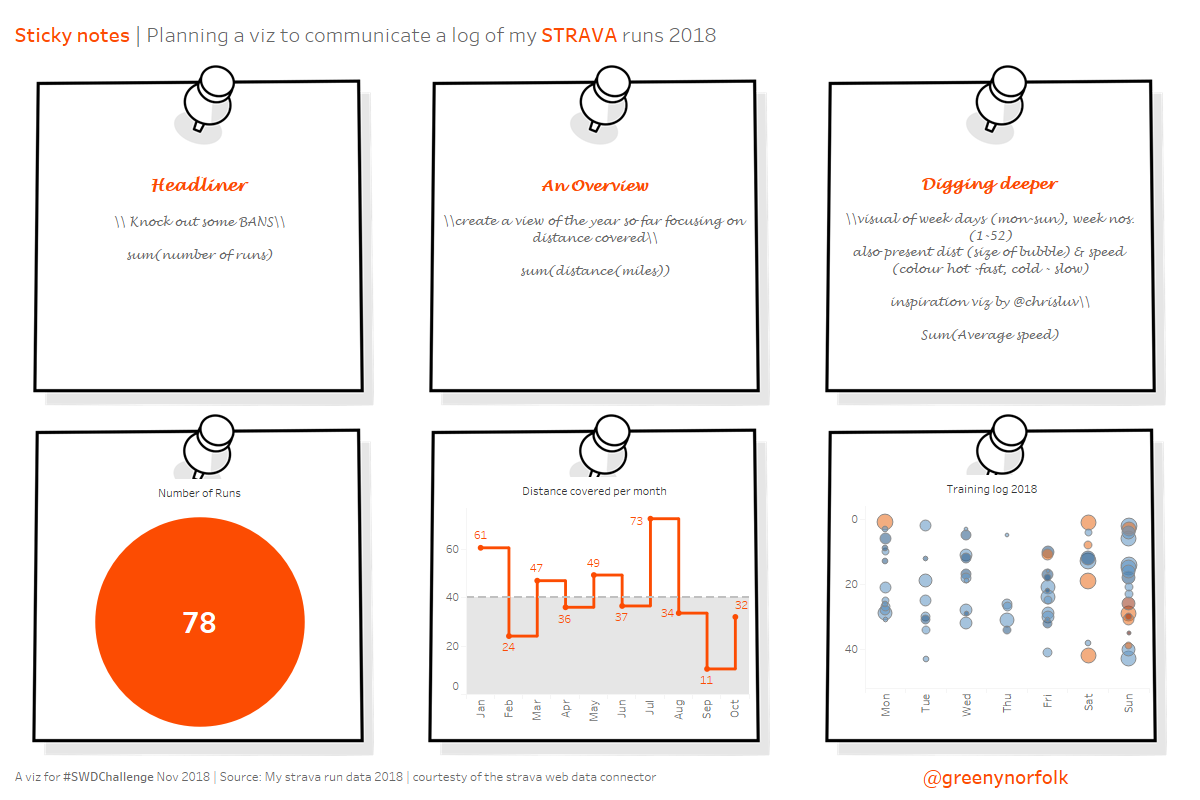 Sticky notes | Planning a viz to communicate a log of my STRAVA runs 2018

Headliner

\\ Knock out some BANS\\

sum(number of runs)

An Overview

\\create a view of the year so far focusing on distance covered\\

sum(distance(miles))

Digging deeper

\\visual of week days (mon-sun), week nos. (1-52)
also present dist (size of bubble) & speed (colour hot -fast, cold - slow)

inspiration viz by @chrisluv\\

Sum(Average speed)

Number of Runs

78

Distance covered per month

61 24 47 36 49 37 73 34 11 32

60
40
20
0

Jan Feb Mar Apr May Jun Jul Aug Sep Oct

Training log 2018

0
20
40

Mon Tue Wed Thu Fri Sat Sun

A viz for #SWDChallenge Nov 2018 | Source: My strava run data 2018 | courtesty of the strava web data connector

@greenynorfolk