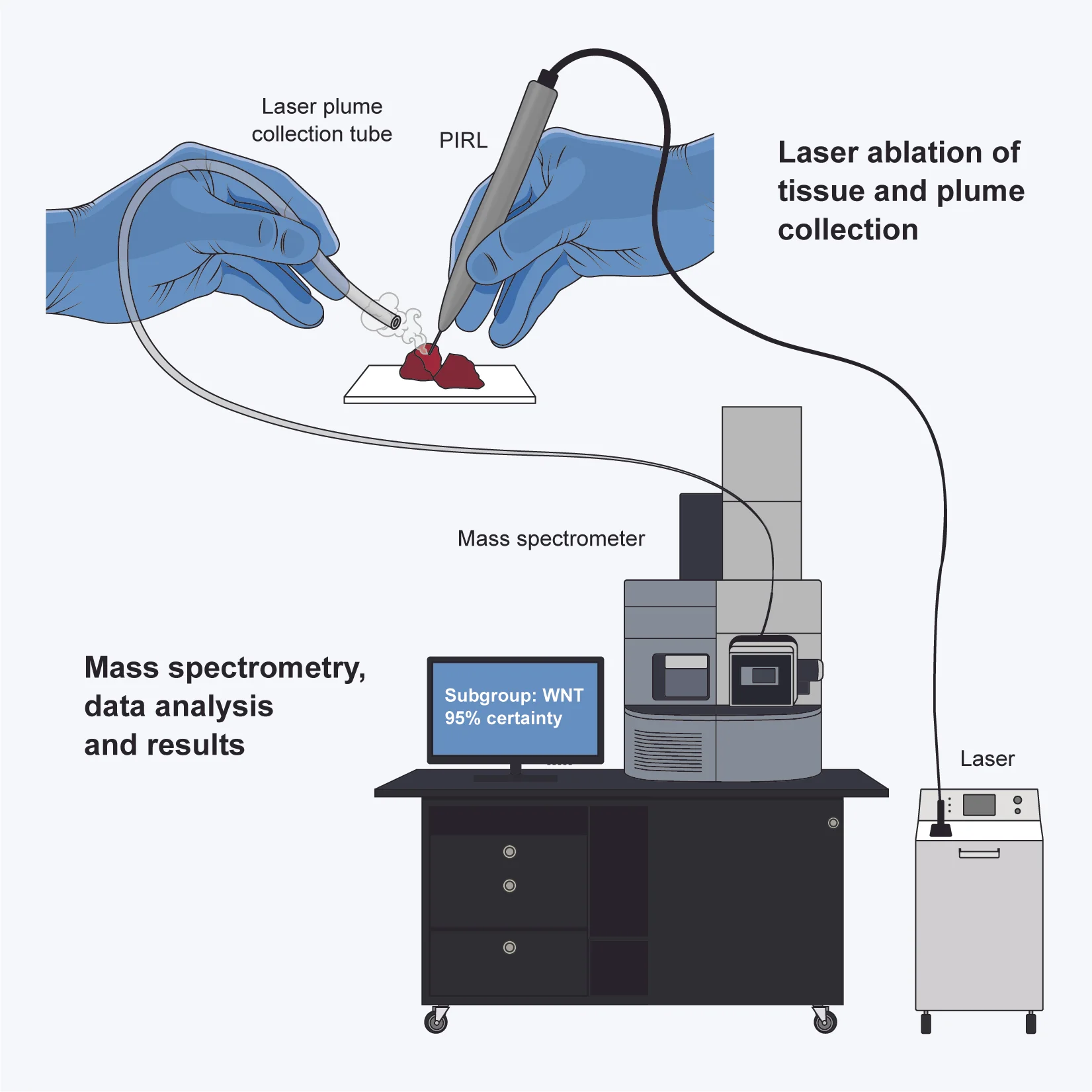 Laser plume collection tube

PIRL

Laser ablation of tissue and plume collection

Mass spectrometer

Mass spectrometry, data analysis and results

Subgroup: WNT
95% certainty

Laser