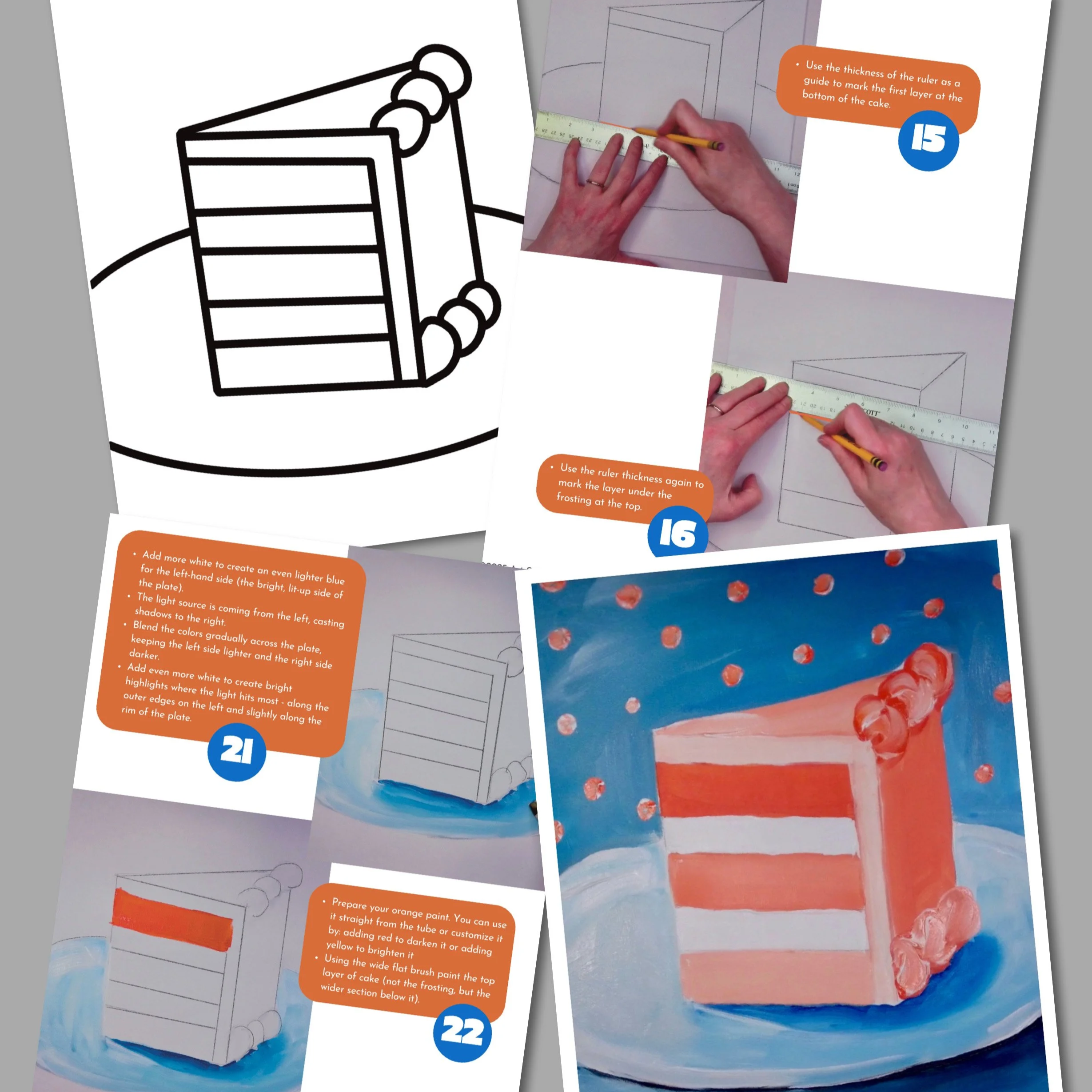 • Use the thickness of the ruler as a guide to mark the first layer at the bottom of the cake.

15

• Use the ruler thickness again to mark the layer under the frosting at the top.

16

• Add more white to create an even lighter blue for the left-hand side (the bright, lit-up side of the plate).
• The light source is coming from the left, casting shadows to the right.
• Blend the colors gradually across the plate, keeping the left side lighter and the right side darker.
• Add even more white to create bright highlights where the light hits most - along the outer edges on the left and slightly along the rim of the plate.

21

• Prepare your orange paint. You can use it straight from the tube or customize it by: adding red to darken it or adding yellow to brighten it
• Using the wide flat brush paint the top layer of cake (not the frosting, but the wider section below it).

22