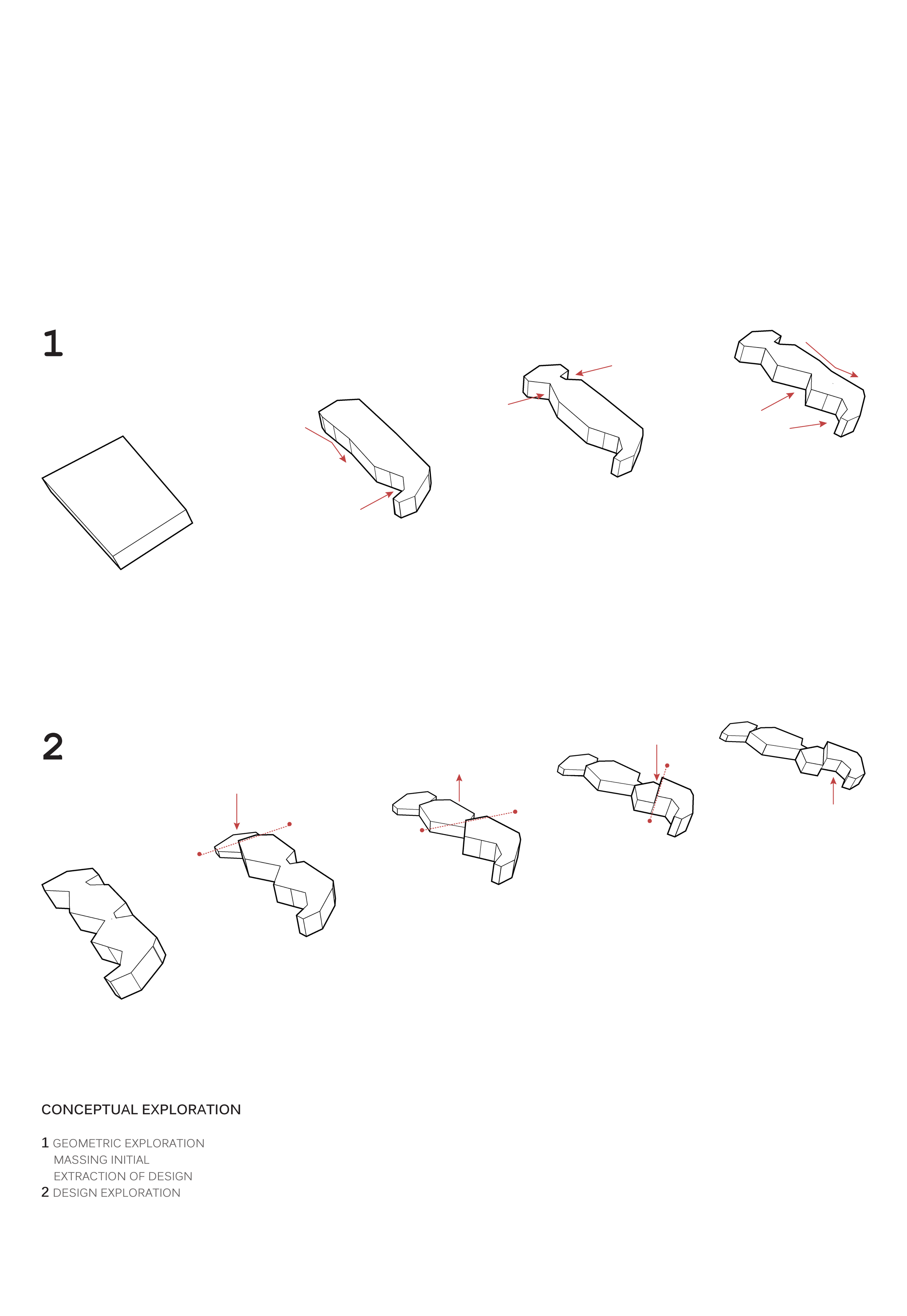 1

2

CONCEPTUAL EXPLORATION

1 GEOMETRIC EXPLORATION
MASSING INITIAL
EXTRACTION OF DESIGN
2 DESIGN EXPLORATION