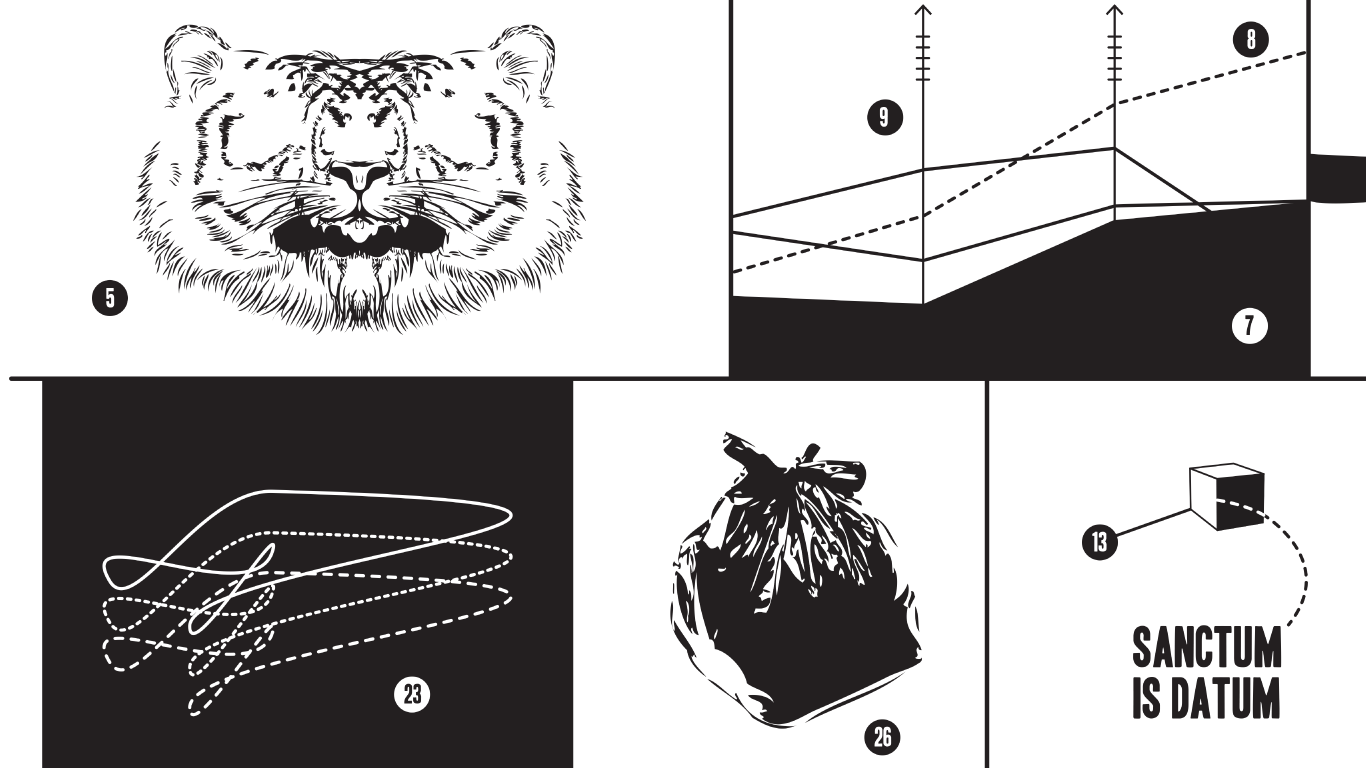 5

9

8

7

23

26

13

SANCTUM IS DATUM