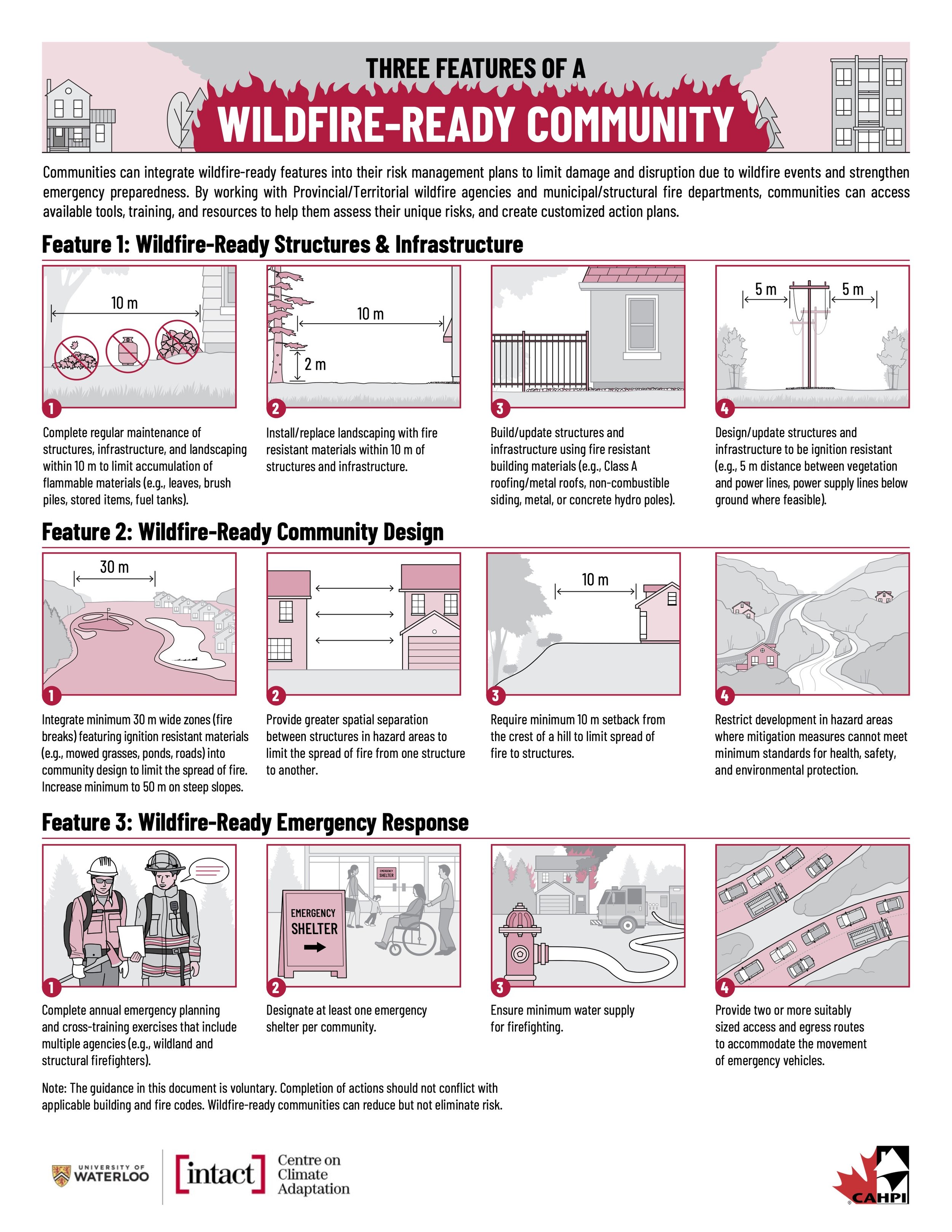 THREE FEATURES OF A
WILDFIRE-READY COMMUNITY

Communities can integrate wildfire-ready features into their risk management plans to limit damage and disruption due to wildfire events and strengthen emergency preparedness. By working with Provincial/Territorial wildfire agencies and municipal/structural fire departments, communities can access available tools, training, and resources to help them assess their unique risks, and create customized action plans.

Feature 1: Wildfire-Ready Structures & Infrastructure

10 m

1

Complete regular maintenance of structures, infrastructure, and landscaping within 10 m to limit accumulation of flammable materials (e.g., leaves, brush piles, stored items, fuel tanks).

10 m
2 m

2

Install/replace landscaping with fire resistant materials within 10 m of structures and infrastructure.

3

Build/update structures and infrastructure using fire resistant building materials (e.g., Class A roofing/metal roofs, non-combustible siding, metal, or concrete hydro poles).

5 m
5 m

4

Design/update structures and infrastructure to be ignition resistant (e.g., 5 m distance between vegetation and power lines, power supply lines below ground where feasible).

Feature 2: Wildfire-Ready Community Design

30 m

1

Integrate minimum 30 m wide zones (fire breaks) featuring ignition resistant materials (e.g., mowed grasses, ponds, roads) into community design to limit the spread of fire. Increase minimum to 50 m on steep slopes.

2

Provide greater spatial separation between structures in hazard areas to limit the spread of fire from one structure to another.

10 m

3

Require minimum 10 m setback from the crest of a hill to limit spread of fire to structures.

4

Restrict development in hazard areas where mitigation measures cannot meet minimum standards for health, safety, and environmental protection.

Feature 3: Wildfire-Ready Emergency Response

1

Complete annual emergency planning and cross-training exercises that include multiple agencies (e.g., wildland and structural firefighters).

EMERGENCY SHELTER
EMERGENCY
SHELTER

2

Designate at least one emergency shelter per community.

3

Ensure minimum water supply for firefighting.

4

Provide two or more suitably sized access and egress routes to accommodate the movement of emergency vehicles.

Note: The guidance in this document is voluntary. Completion of actions should not conflict with applicable building and fire codes. Wildfire-ready communities can reduce but not eliminate risk.

UNIVERSITY OF WATERLOO
[intact] Centre on Climate Adaptation
CAHPI