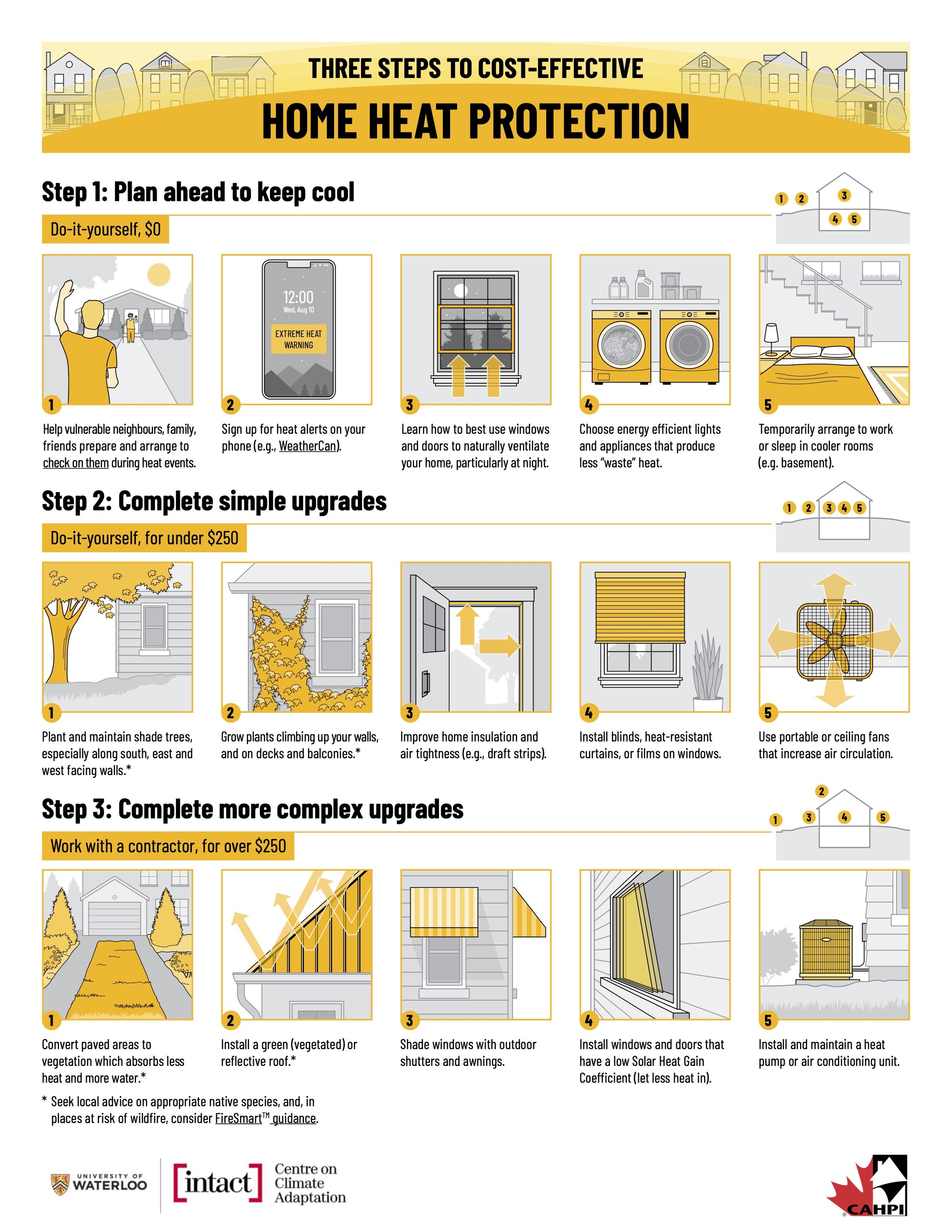 THREE STEPS TO COST-EFFECTIVE
HOME HEAT PROTECTION

Step 1: Plan ahead to keep cool

1 2 3 4 5

Do-it-yourself, $0

12:00
Wed, Aug 10
EXTREME HEAT WARNING

1
Help vulnerable neighbours, family, friends prepare and arrange to check on them during heat events.

2
Sign up for heat alerts on your phone (e.g., WeatherCan).

3
Learn how to best use windows and doors to naturally ventilate your home, particularly at night.

4
Choose energy efficient lights and appliances that produce less "waste" heat.

5
Temporarily arrange to work or sleep in cooler rooms (e.g. basement).

Step 2: Complete simple upgrades

1 2 3 4 5

Do-it-yourself, for under $250

1
Plant and maintain shade trees, especially along south, east and west facing walls.*

2
Grow plants climbing up your walls, and on decks and balconies.*

3
Improve home insulation and air tightness (e.g., draft strips).

4
Install blinds, heat-resistant curtains, or films on windows.

5
Use portable or ceiling fans that increase air circulation.

Step 3: Complete more complex upgrades

2 1 3 4 5

Work with a contractor, for over $250

1
Convert paved areas to vegetation which absorbs less heat and more water.*

2
Install a green (vegetated) or reflective roof.*

3
Shade windows with outdoor shutters and awnings.

4
Install windows and doors that have a low Solar Heat Gain Coefficient (let less heat in).

5
Install and maintain a heat pump or air conditioning unit.

* Seek local advice on appropriate native species, and, in places at risk of wildfire, consider FireSmart™ guidance.

UNIVERSITY OF WATERLOO
[intact] Centre on Climate Adaptation
CAHPI